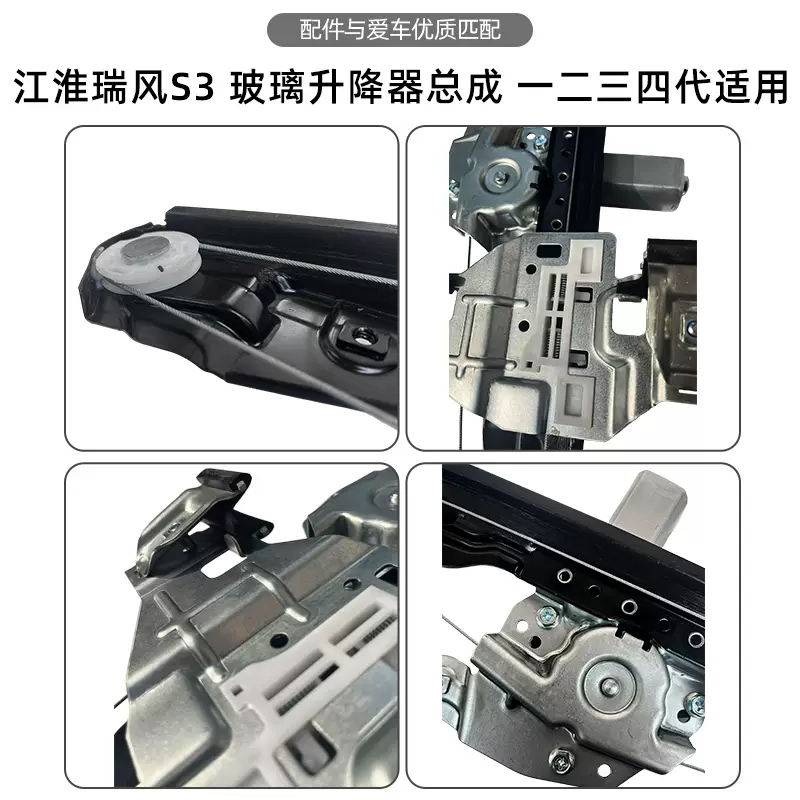 配件与爱车优质匹配

江淮瑞风S3 玻璃升降器总成 一二三四代适用