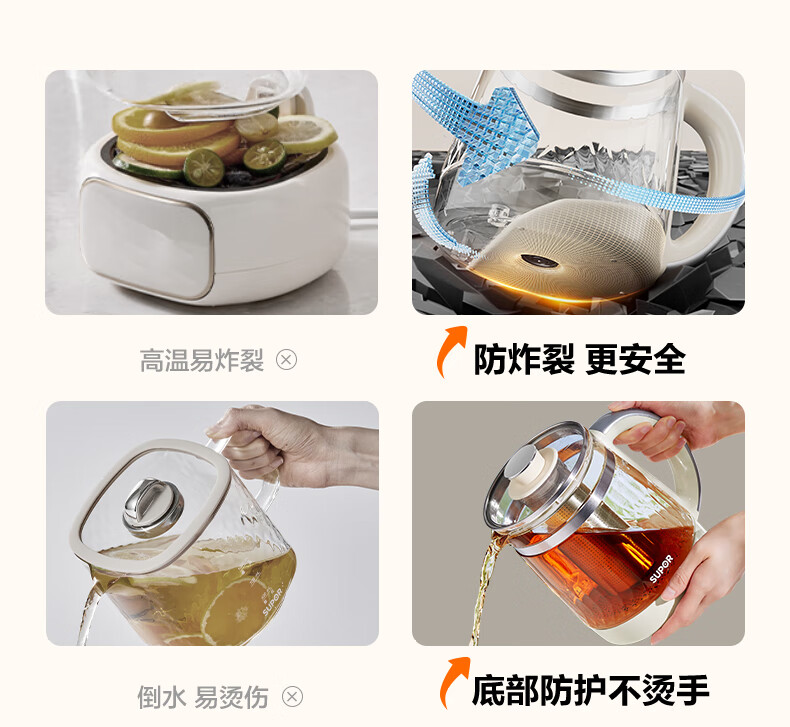 高温易炸裂 ⊗

防炸裂 更安全

SUPOR

SUPOR

倒水 易烫伤 ⊗

底部防护不烫手