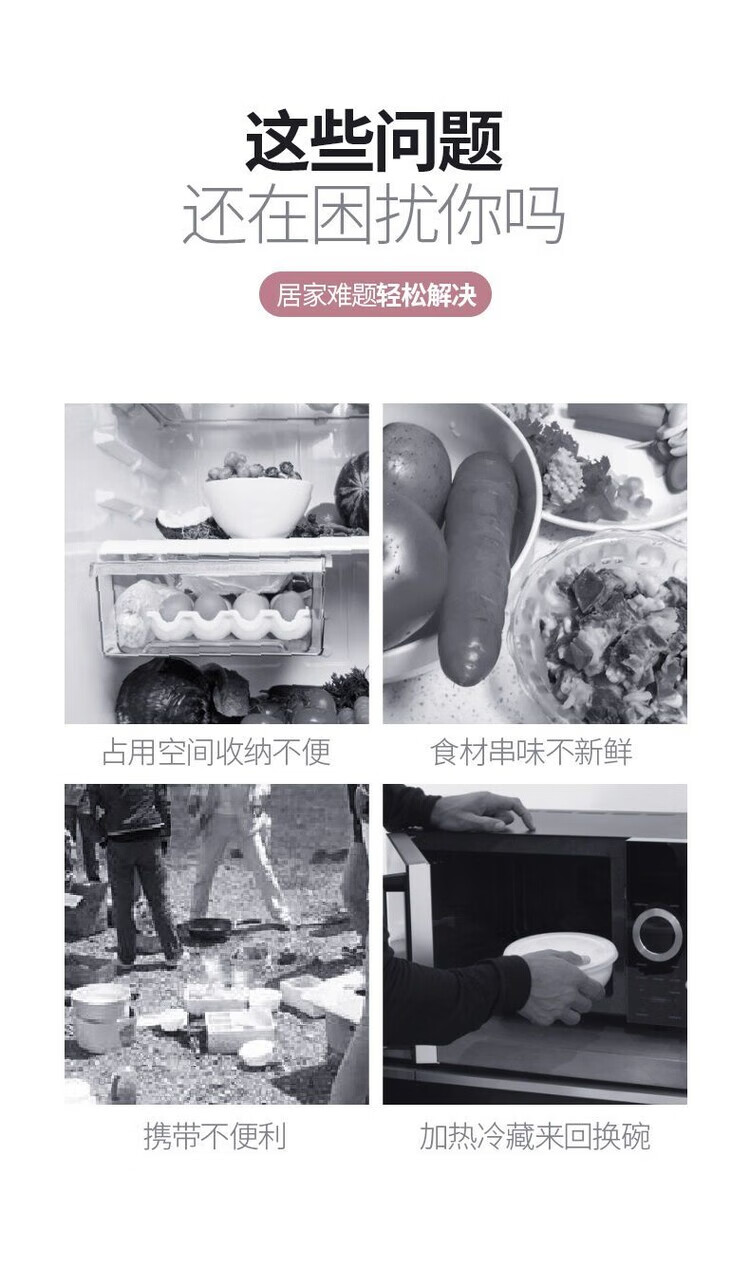 这些问题
还在困扰你吗

居家难题轻松解决

占用空间收纳不便

食材串味不新鲜

携带不便利

加热冷藏来回换碗