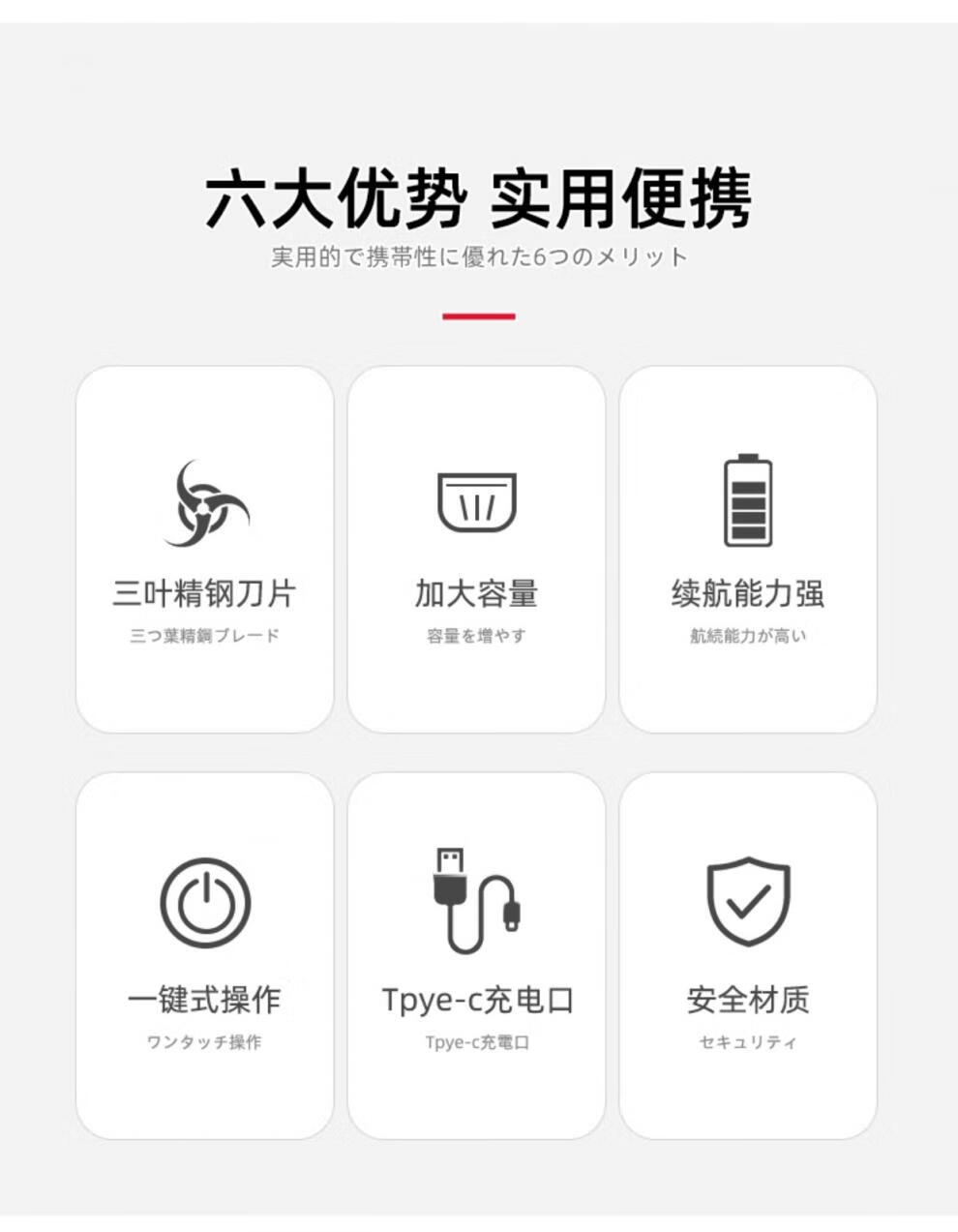 六大优势 实用便携

実用的で携帯性に優れた6つのメリット

三叶精钢刀片

三つ葉精鋼ブレード

加大容量

容量を増やす

续航能力强

航続能力が高い

一键式操作

ワンタッチ操作

Tpye-c充电口

Tpye-c充電口

安全材质

セキュリティ