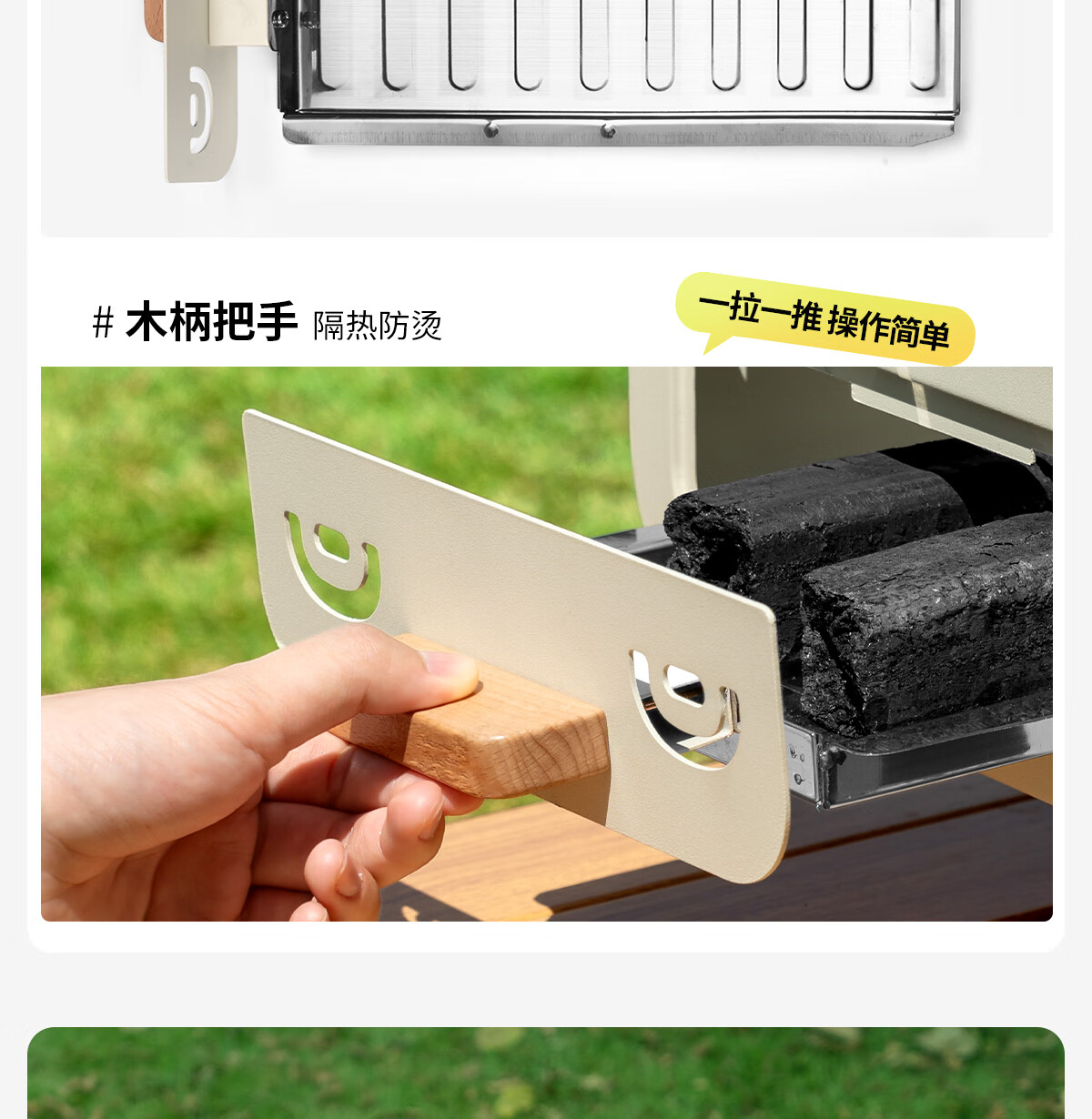 # 木柄把手 隔热防烫

一拉一推 操作简单