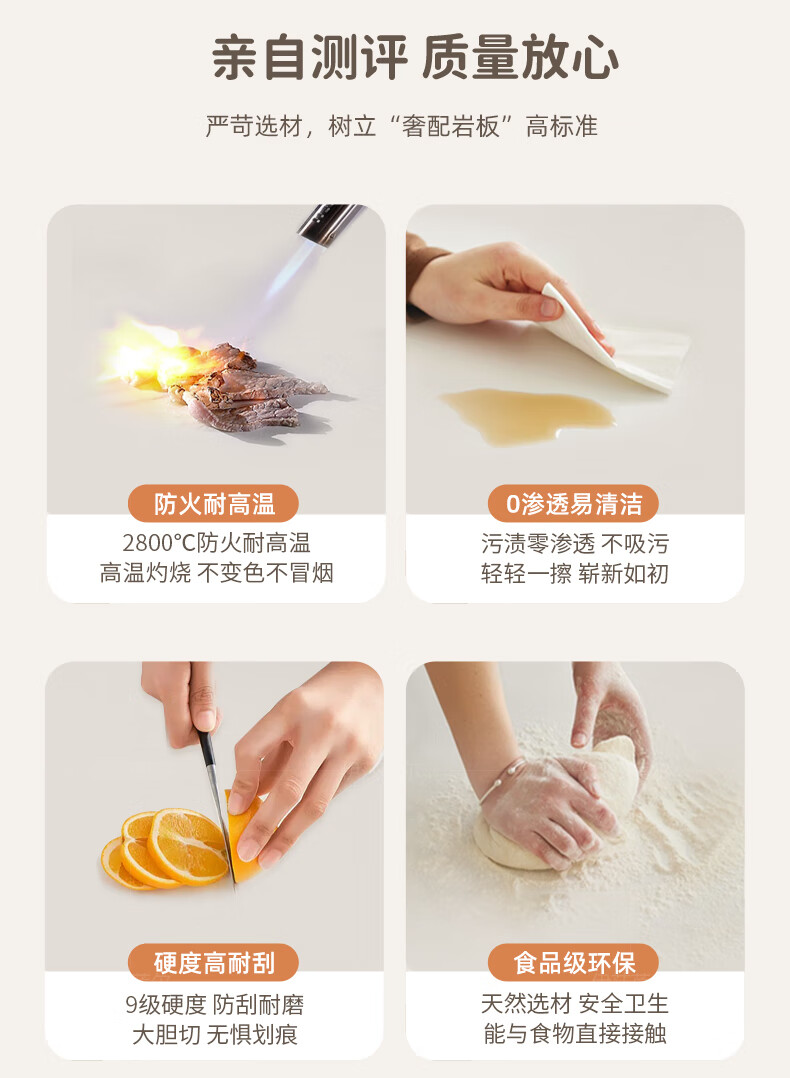 亲自测评 质量放心

严苛选材，树立“奢配岩板”高标准

防火耐高温

2800℃防火耐高温
高温灼烧 不变色不冒烟

0渗透易清洁

污渍零渗透 不吸污
轻轻一擦 崭新如初

硬度高耐刮

9级硬度 防刮耐磨
大胆切 无惧划痕

食品级环保

天然选材 安全卫生
能与食物直接接触