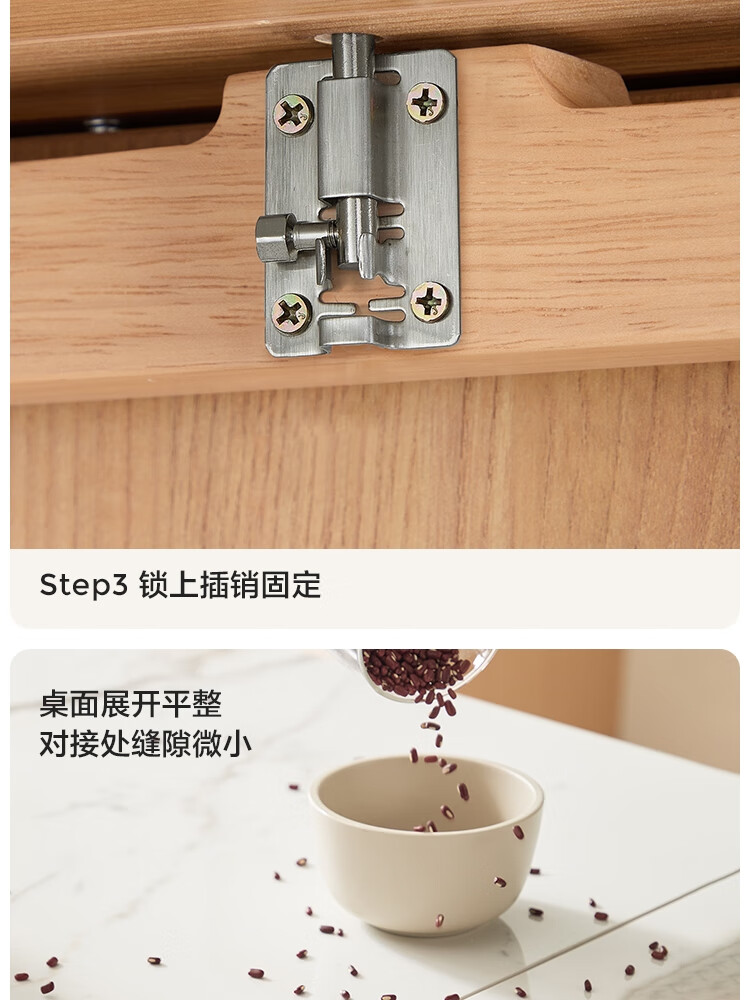 Step3 锁上插销固定

桌面展开平整
对接处缝隙微小