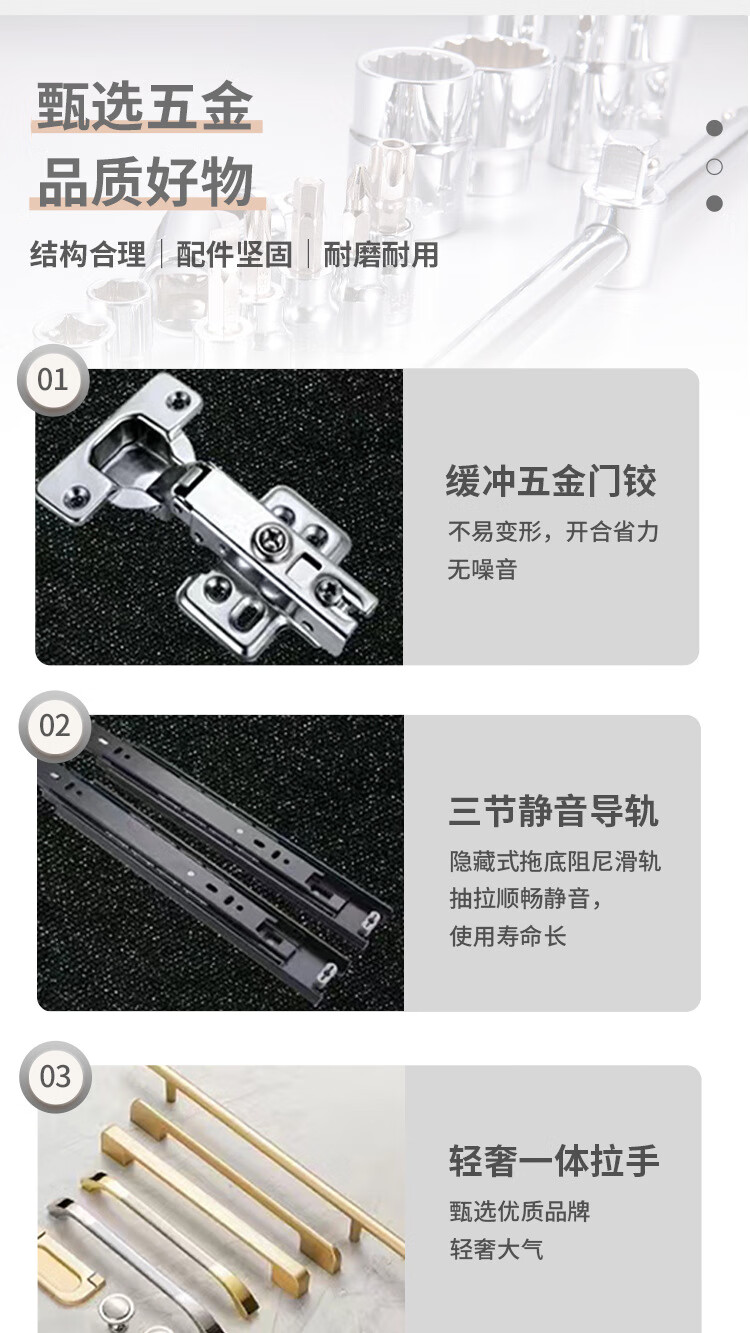 甄选五金
品质好物

结构合理 | 配件坚固 | 耐磨耐用

01

缓冲五金门铰
不易变形，开合省力
无噪音

02

三节静音导轨
隐藏式拖底阻尼滑轨
抽拉顺畅静音，
使用寿命长

03

轻奢一体拉手
甄选优质品牌
轻奢大气