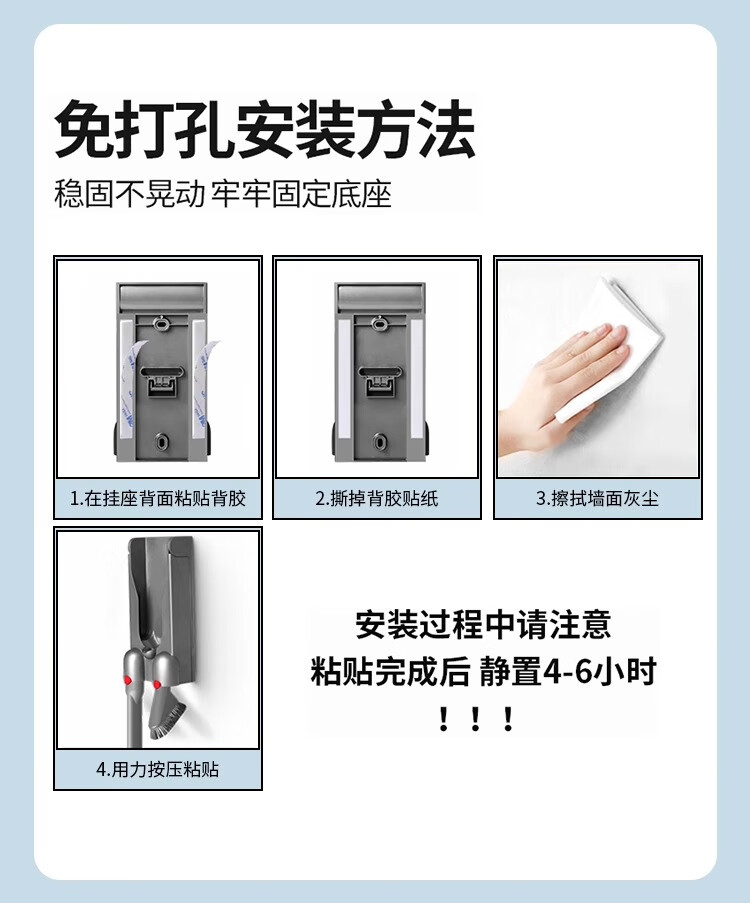 免打孔安装方法
稳固不晃动 牢牢固定底座

1.在挂座背面粘贴背胶

2.撕掉背胶贴纸

3.擦拭墙面灰尘

4.用力按压粘贴

安装过程中请注意
粘贴完成后 静置4-6小时
！！！