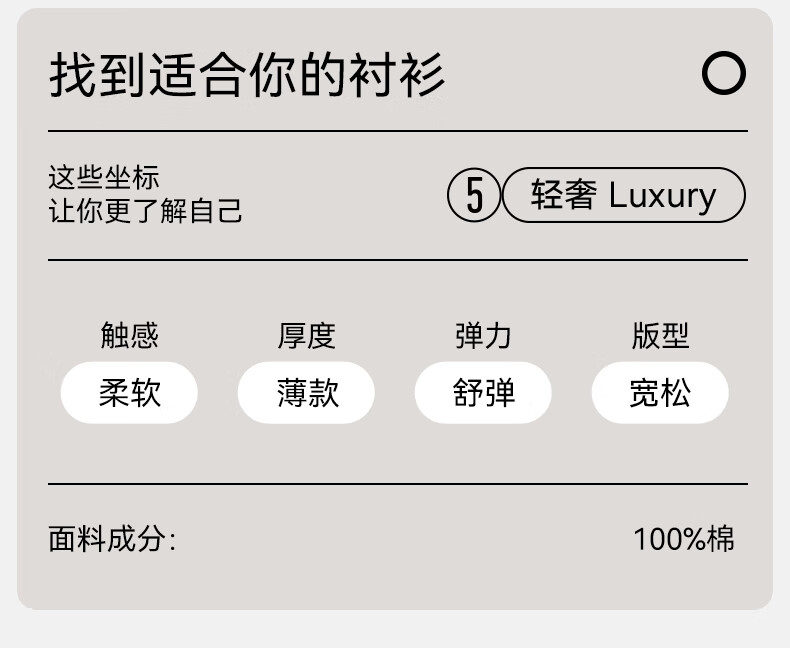 找到适合你的衬衫

这些坐标
让你更了解自己

5 轻奢 Luxury

触感
柔软

厚度
薄款

弹力
舒弹

版型
宽松

面料成分:

100%棉