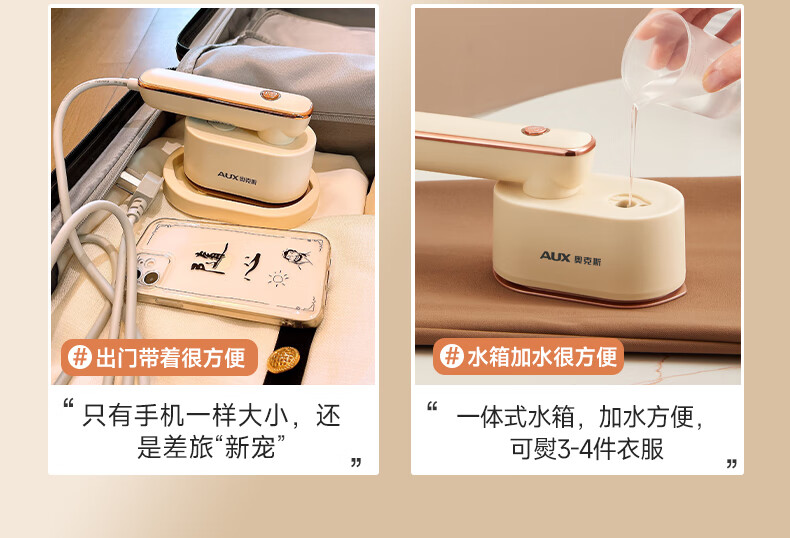 AUX 奥克斯

#出门带着很方便

“ 只有手机一样大小，还是差旅“新宠” ”

AUX 奥克斯

#水箱加水很方便

“ 一体式水箱，加水方便，可熨3-4件衣服 ”