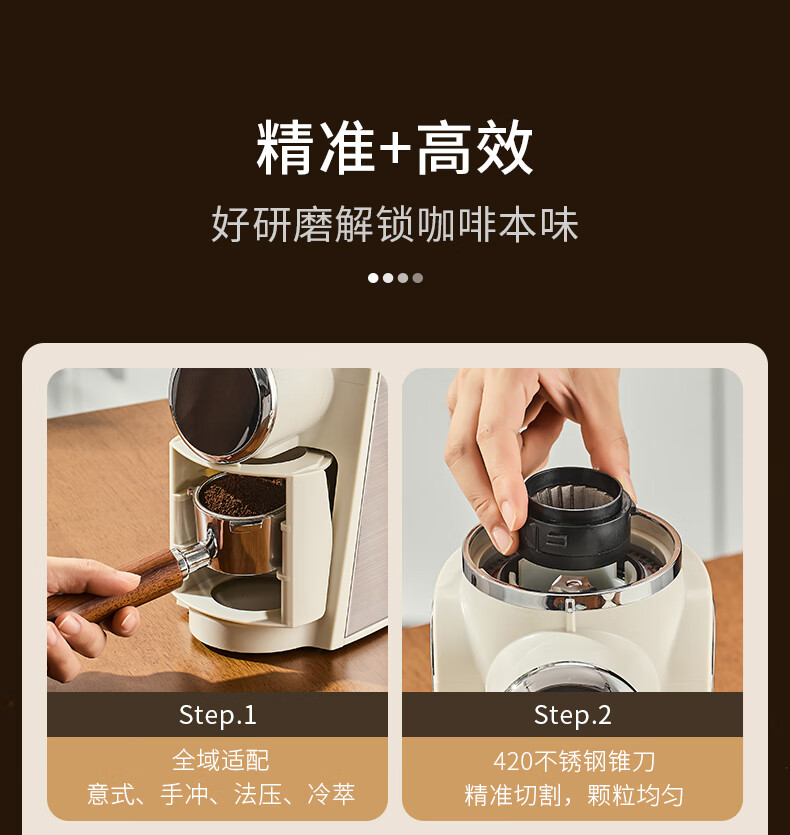 精准+高效

好研磨解锁咖啡本味

Step.1

全域适配
意式、手冲、法压、冷萃

Step.2

420不锈钢锥刀
精准切割，颗粒均匀