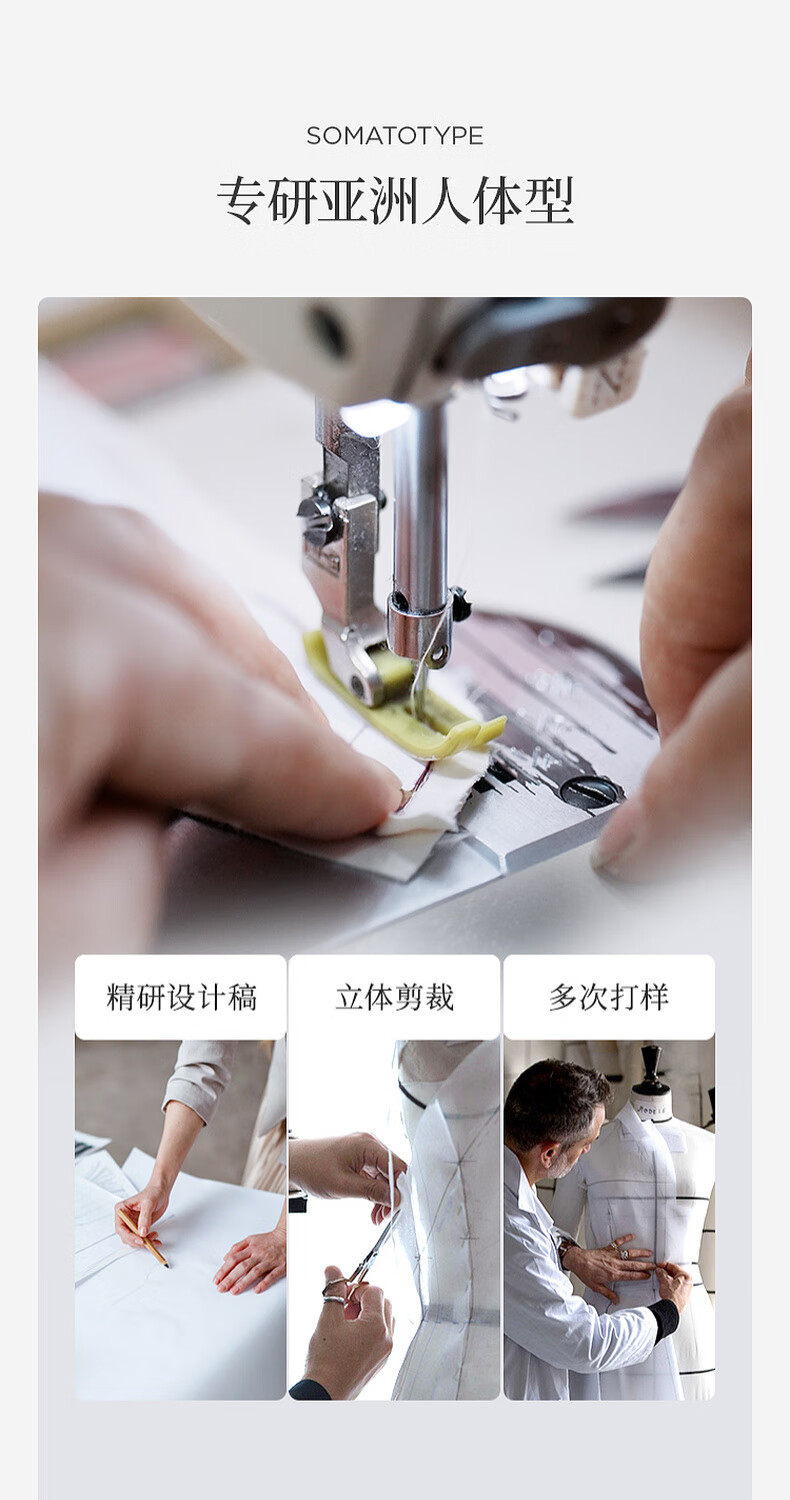 SOMATOTYPE

专研亚洲人体型

精研设计稿

立体剪裁

多次打样