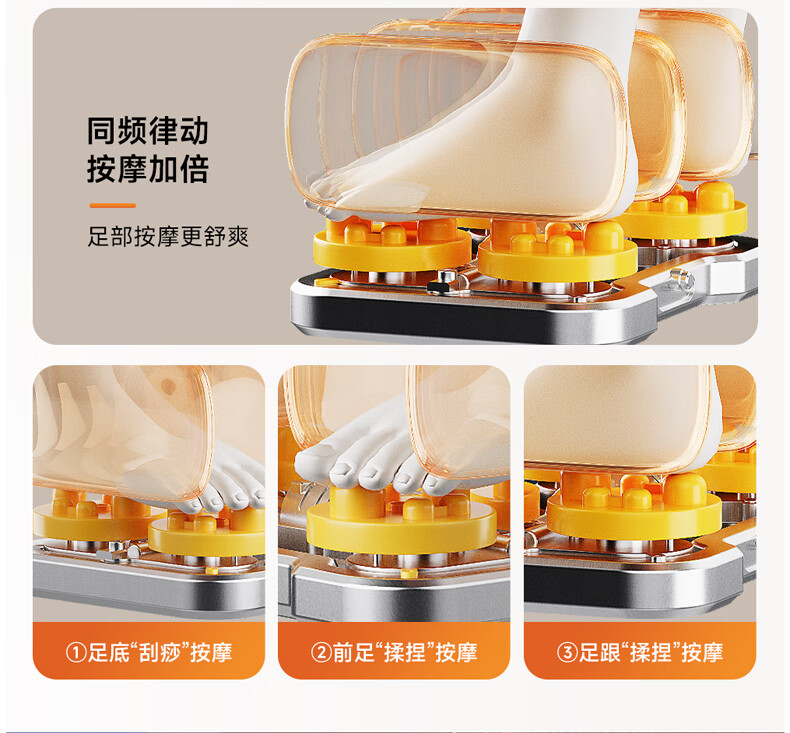 同频律动
按摩加倍

足部按摩更舒爽

①足底“刮痧”按摩

②前足“揉捏”按摩

③足跟“揉捏”按摩