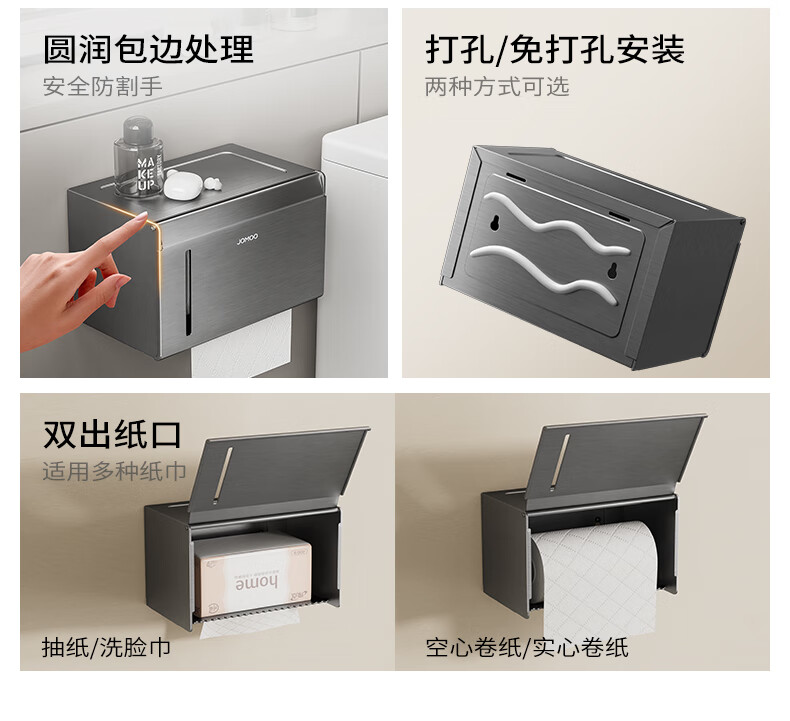 圆润包边处理
安全防割手

MAKE UP

JOMOO

打孔/免打孔安装
两种方式可选

双出纸口
适用多种纸巾

home

抽纸/洗脸巾

空心卷纸/实心卷纸