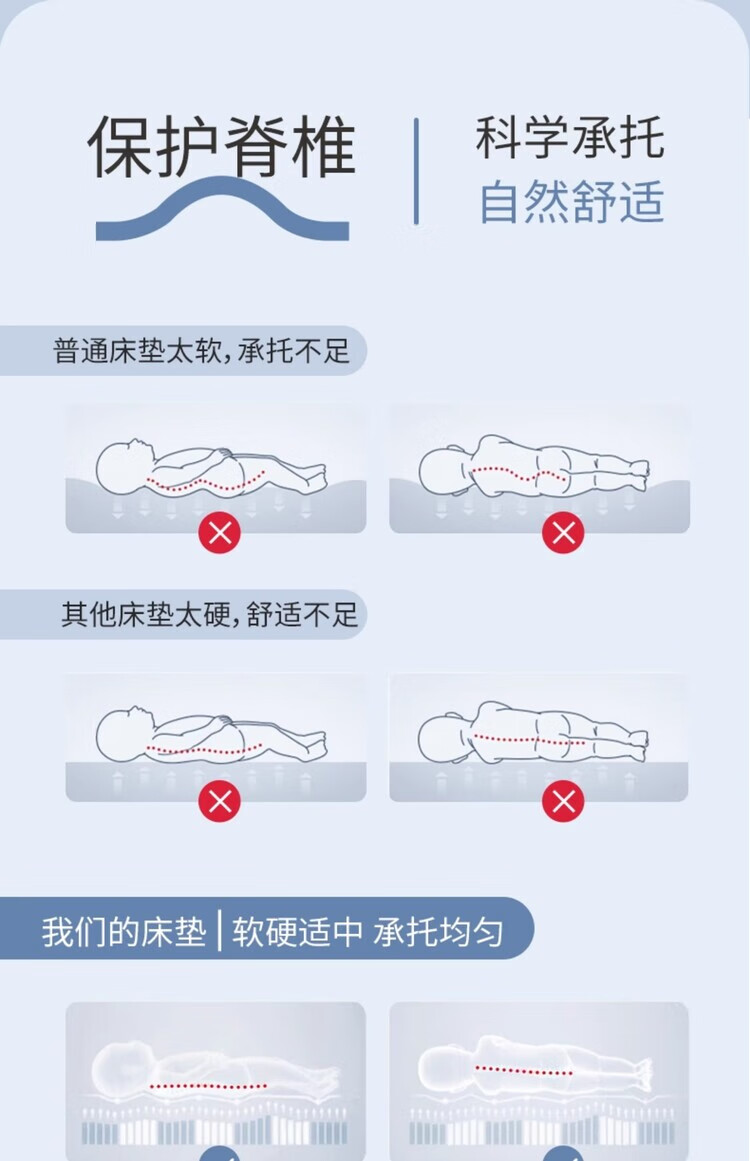 保护脊椎

科学承托
自然舒适

普通床垫太软，承托不足

其他床垫太硬，舒适不足

我们的床垫 | 软硬适中 承托均匀