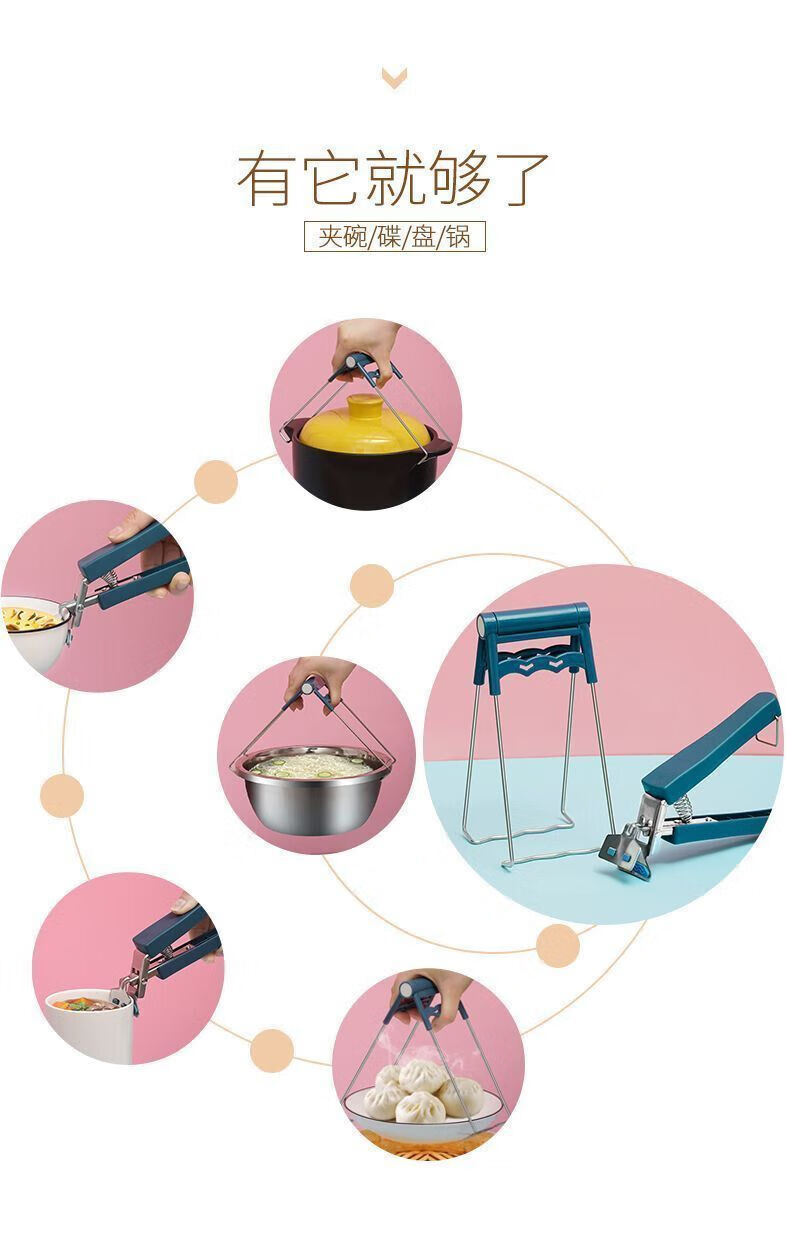 有它就够了

夹碗/碟/盘/锅