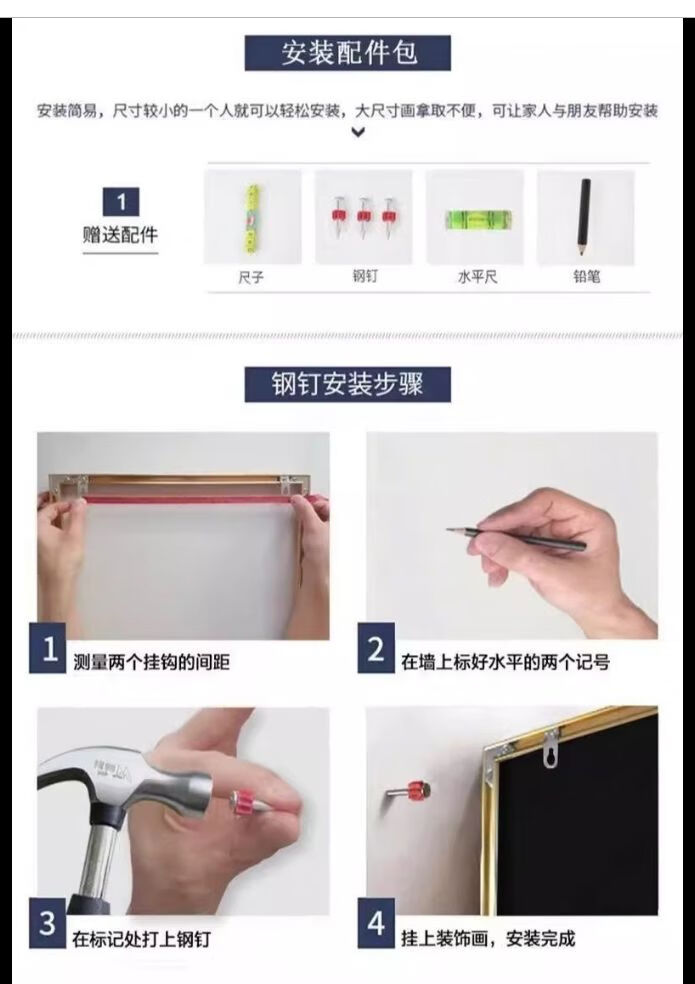 安装配件包

安装简易，尺寸较小的一个人就可以轻松安装，大尺寸画拿取不便，可让家人与朋友帮助安装

1
赠送配件

尺子
钢钉
水平尺
铅笔

钢钉安装步骤

1 测量两个挂钩的间距

2 在墙上标好水平的两个记号

3 在标记处打上钢钉

4 挂上装饰画，安装完成