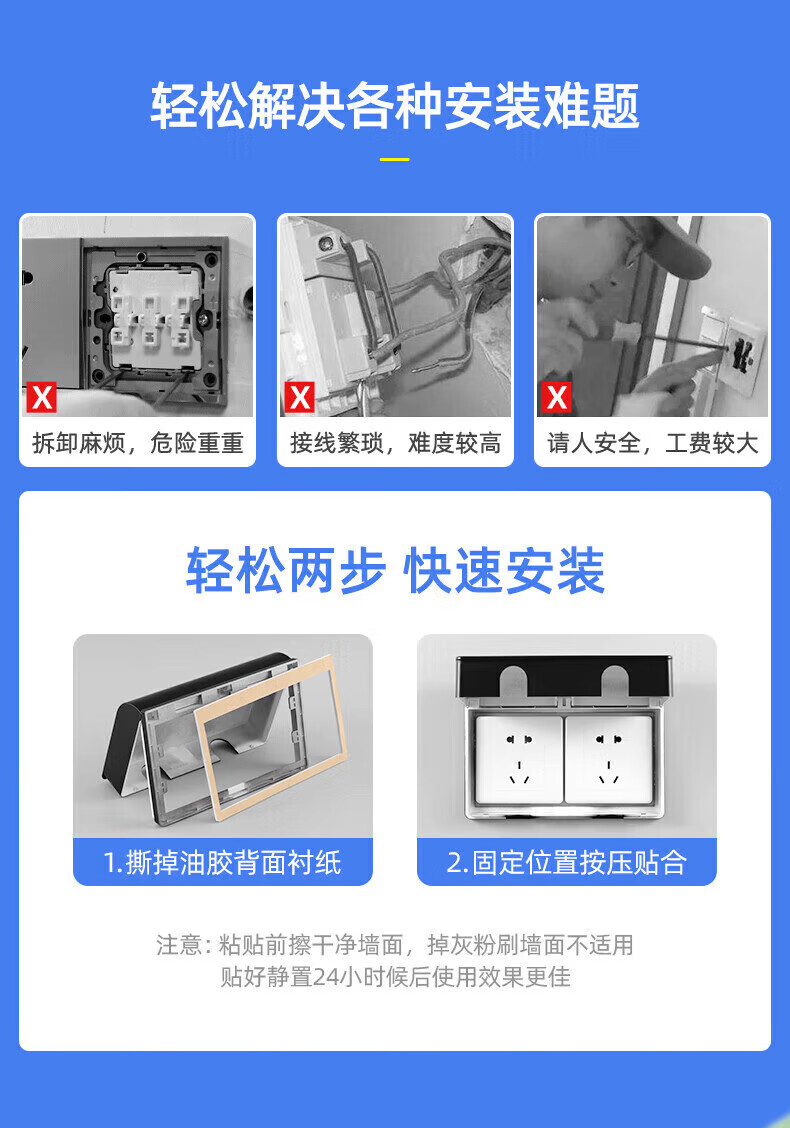 轻松解决各种安装难题

X
拆卸麻烦，危险重重

X
接线繁琐，难度较高

X
请人安全，工费较大

轻松两步 快速安装

1.撕掉油胶背面衬纸

2.固定位置按压贴合

注意：粘贴前擦干净墙面，掉灰粉刷墙面不适用
贴好静置24小时候后使用效果更佳