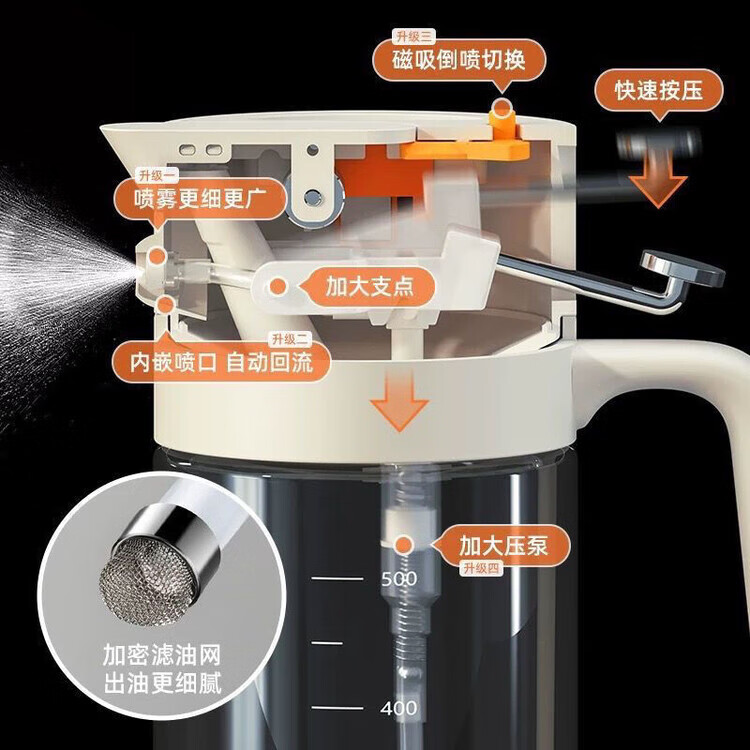 升级三
磁吸倒喷切换

快速按压

升级一
喷雾更细更广

加大支点

升级二
内嵌喷口 自动回流

加大压泵
升级四

500

400

加密滤油网
出油更细腻