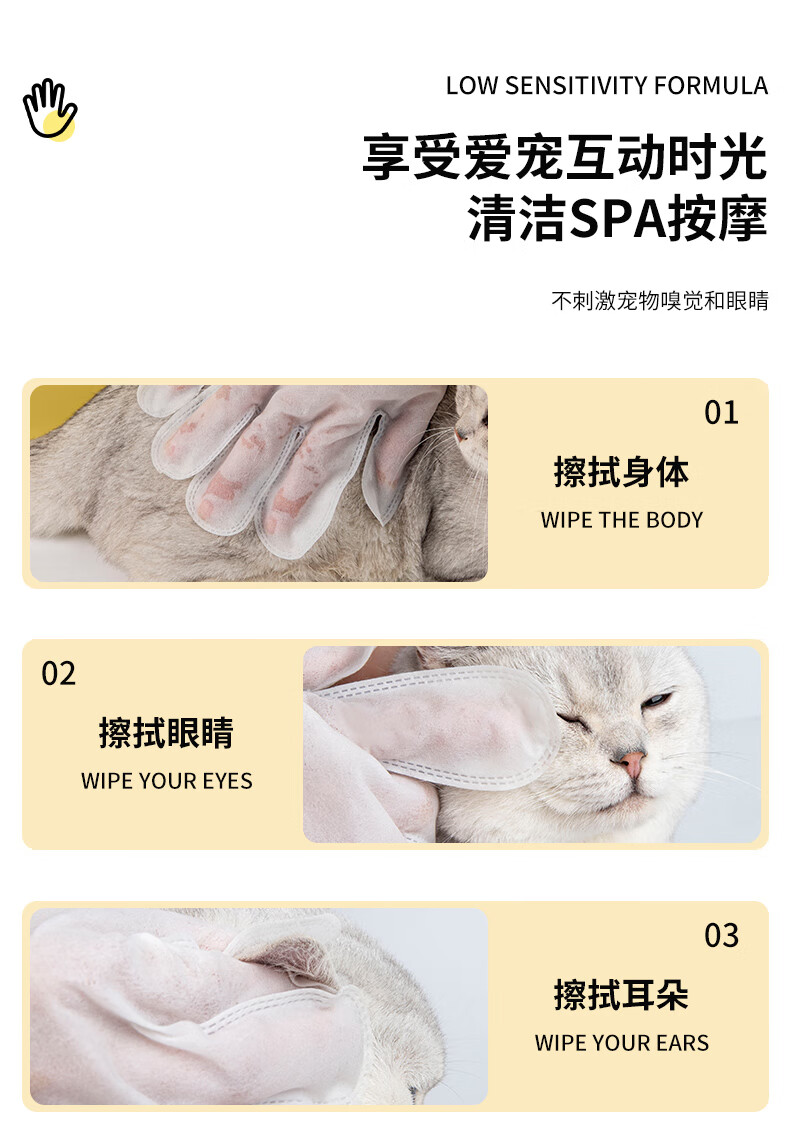 LOW SENSITIVITY FORMULA

享受爱宠互动时光
清洁SPA按摩

不刺激宠物嗅觉和眼睛

01
擦拭身体
WIPE THE BODY

02
擦拭眼睛
WIPE YOUR EYES

03
擦拭耳朵
WIPE YOUR EARS