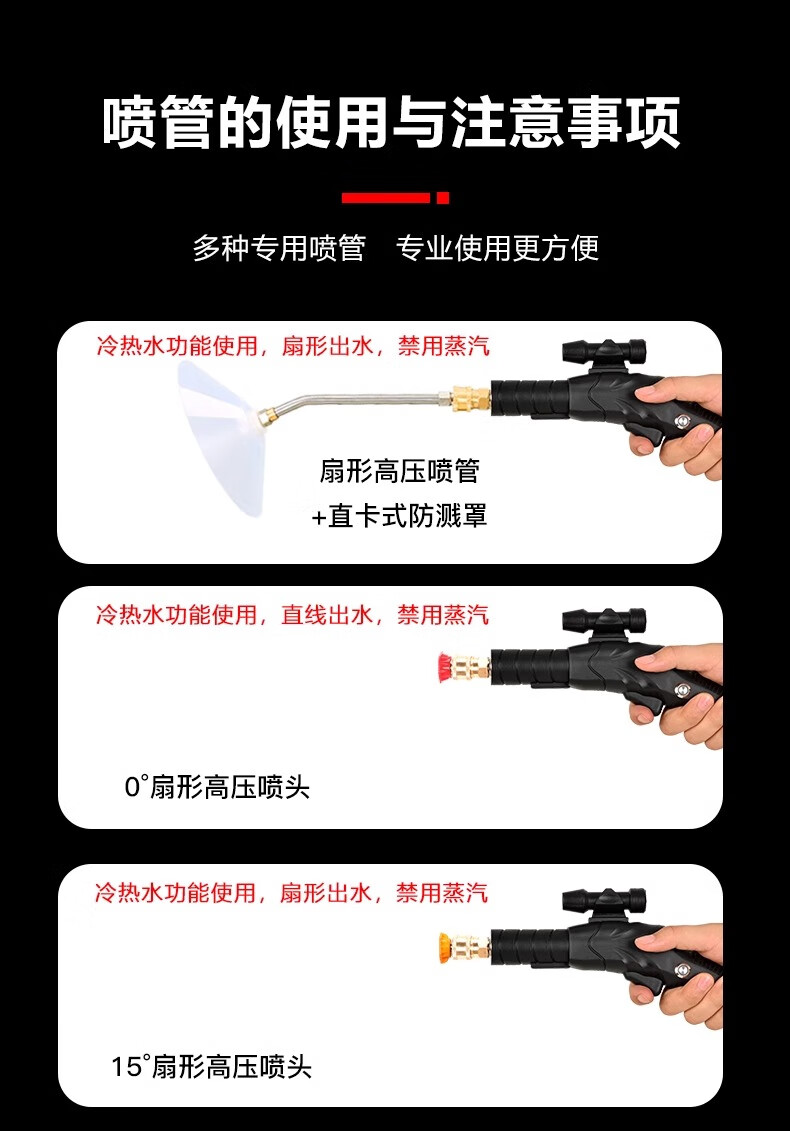 喷管的使用与注意事项

多种专用喷管　专业使用更方便

冷热水功能使用，扇形出水，禁用蒸汽

扇形高压喷管
+直卡式防溅罩

冷热水功能使用，直线出水，禁用蒸汽

0°扇形高压喷头

冷热水功能使用，扇形出水，禁用蒸汽

15°扇形高压喷头