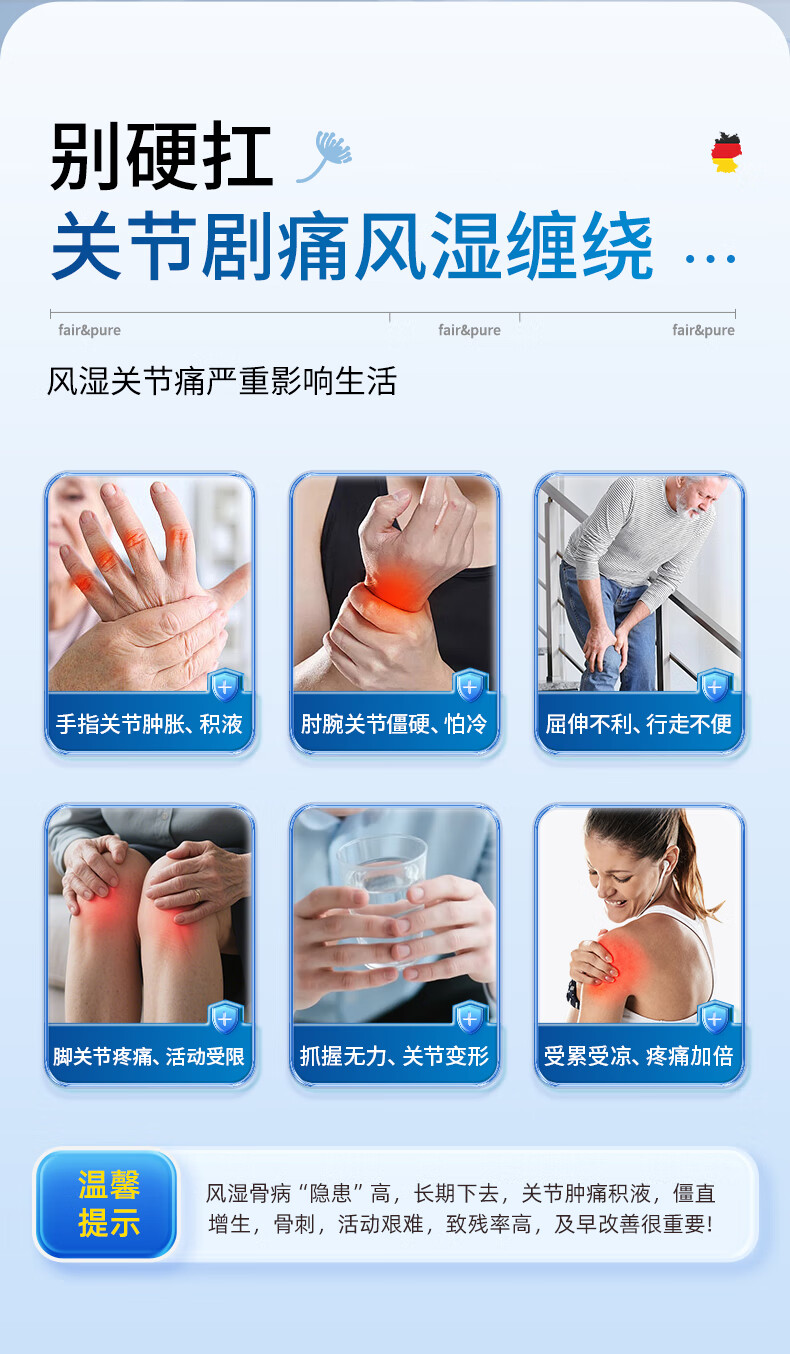 别硬扛

关节剧痛风湿缠绕 ...

fair&pure fair&pure fair&pure

风湿关节痛严重影响生活

手指关节肿胀、积液

肘腕关节僵硬、怕冷

屈伸不利、行走不便

脚关节疼痛、活动受限

抓握无力、关节变形

受累受凉、疼痛加倍

温馨提示

风湿骨病“隐患”高，长期下去，关节肿痛积液，僵直增生，骨刺，活动艰难，致残率高，及早改善很重要！