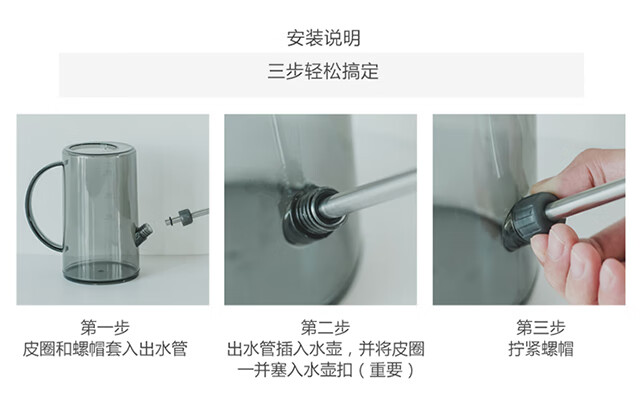 安装说明

三步轻松搞定

第一步
皮圈和螺帽套入出水管

第二步
出水管插入水壶，并将皮圈一并塞入水壶扣（重要）

第三步
拧紧螺帽