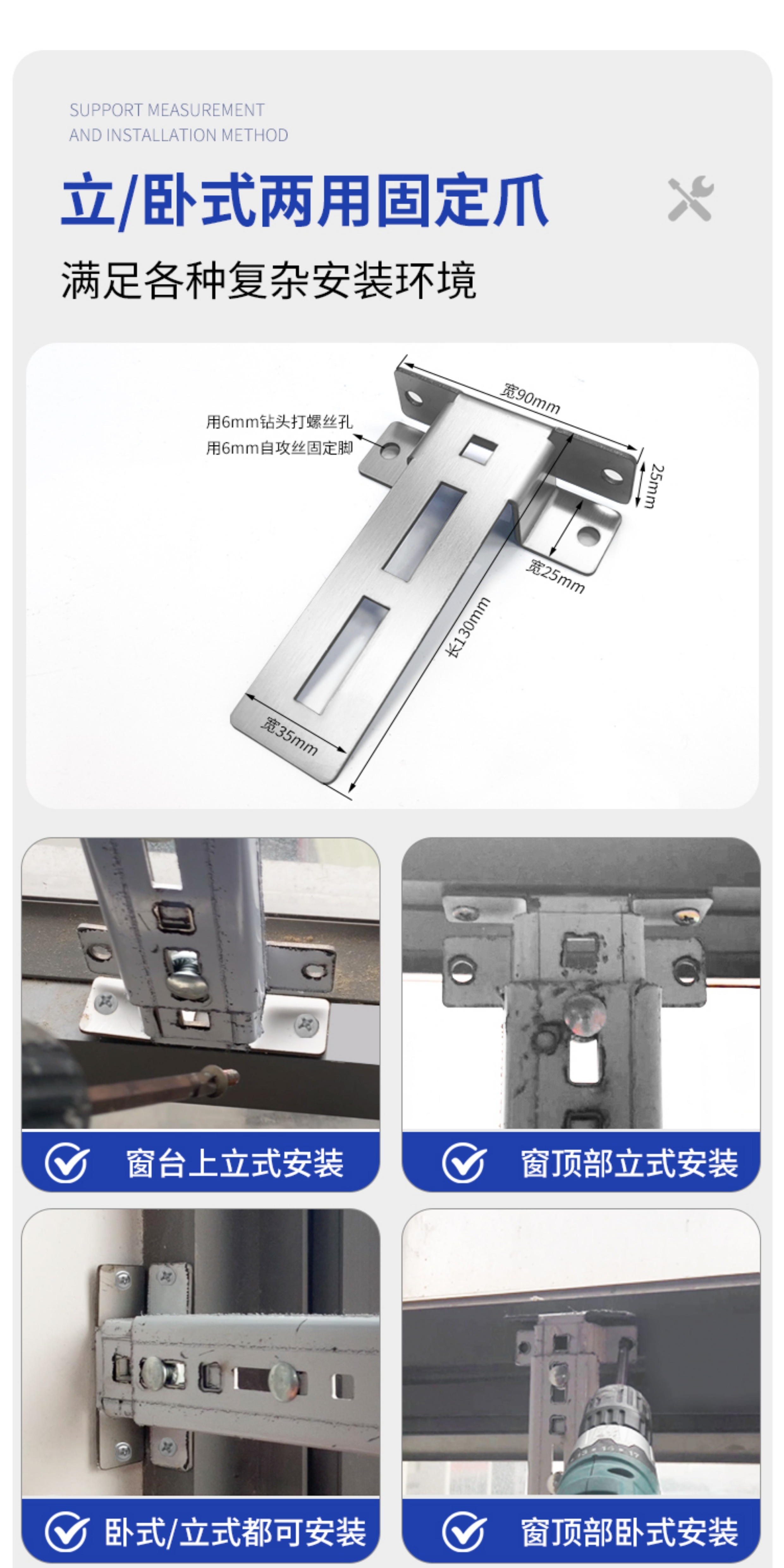 SUPPORT MEASUREMENT
AND INSTALLATION METHOD

立/卧式两用固定爪

满足各种复杂安装环境

用6mm钻头打螺丝孔
用6mm自攻丝固定脚

宽90mm

25mm

宽25mm

长130mm

宽35mm

窗台上立式安装

窗顶部立式安装

卧式/立式都可安装

窗顶部卧式安装