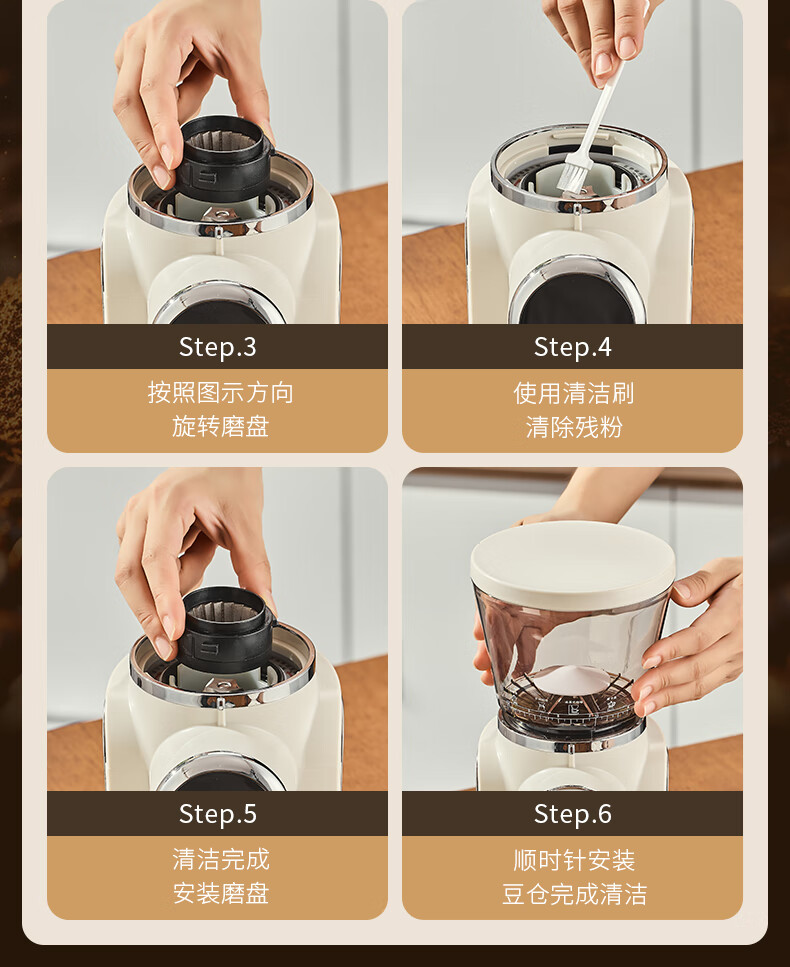 Step.3
按照图示方向
旋转磨盘

Step.4
使用清洁刷
清除残粉

Step.5
清洁完成
安装磨盘

Step.6
顺时针安装
豆仓完成清洁