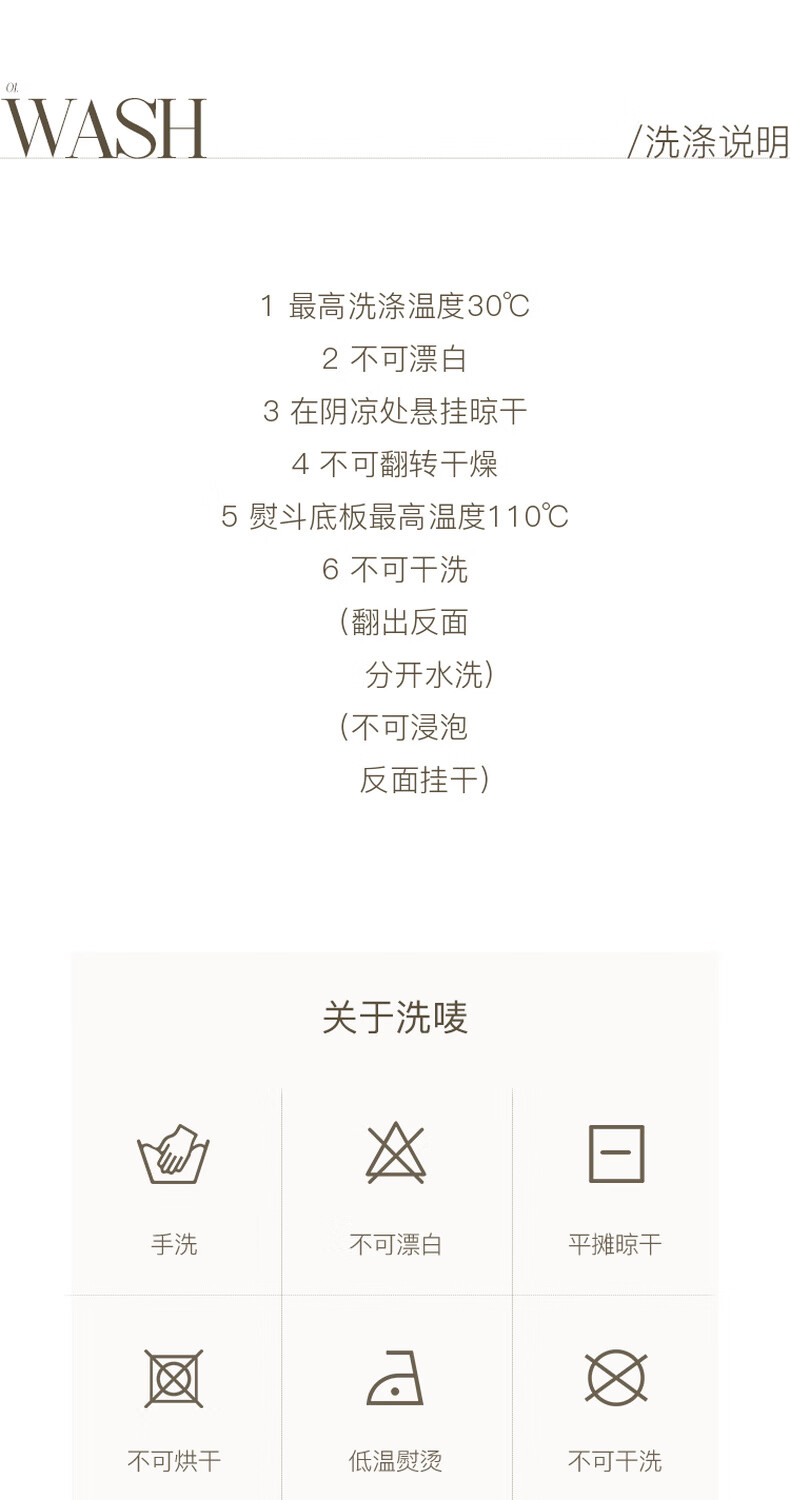 01.
WASH

/洗涤说明

1 最高洗涤温度30℃
2 不可漂白
3 在阴凉处悬挂晾干
4 不可翻转干燥
5 熨斗底板最高温度110℃
6 不可干洗
（翻出反面
分开水洗）
（不可浸泡
反面挂干）

关于洗唛

手洗

不可漂白

平摊晾干

不可烘干

低温熨烫

不可干洗