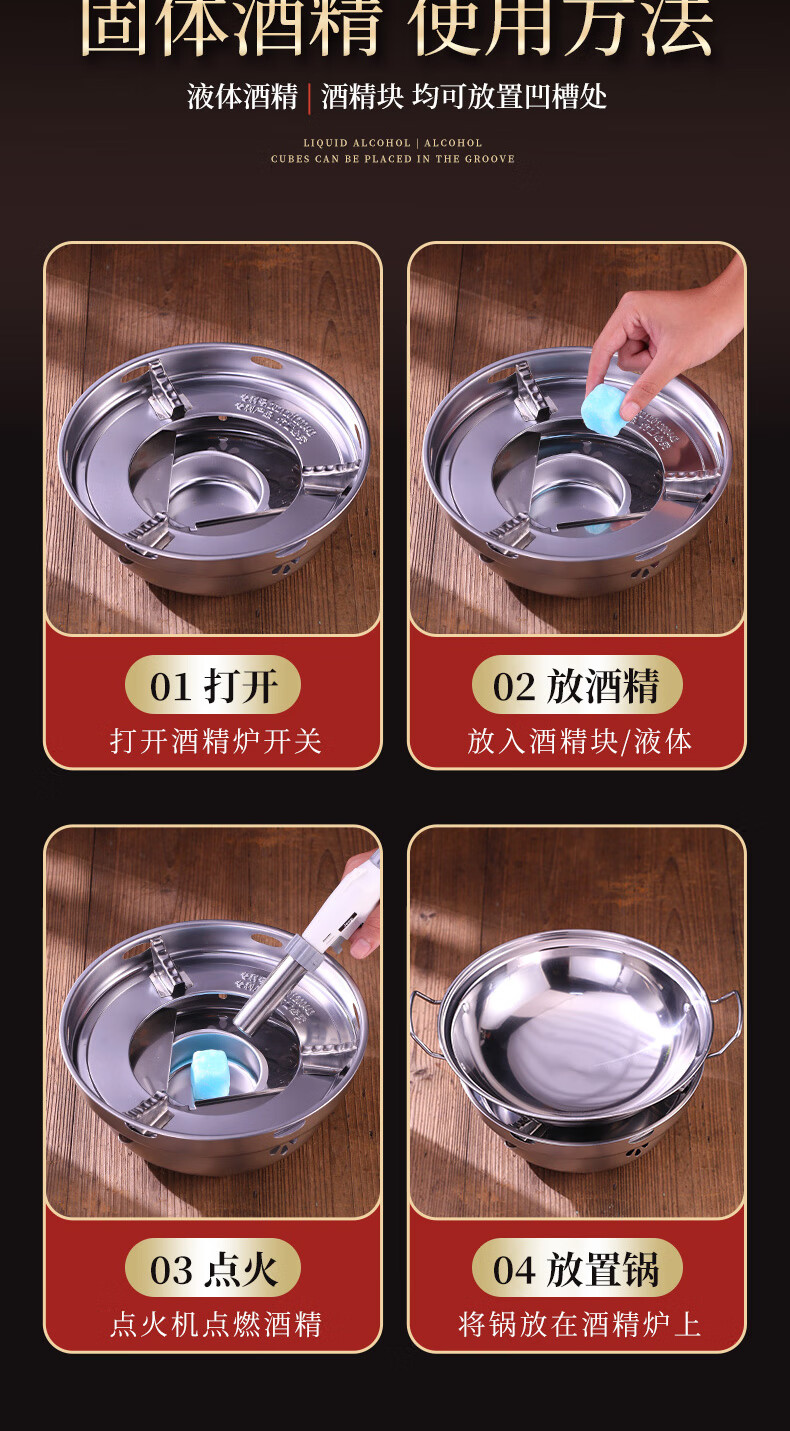 固体酒精 使用方法

液体酒精 | 酒精块 均可放置凹槽处

LIQUID ALCOHOL | ALCOHOL CUBES CAN BE PLACED IN THE GROOVE

01 打开
打开酒精炉开关

02 放酒精
放入酒精块/液体

03 点火
点火机点燃酒精

04 放置锅
将锅放在酒精炉上