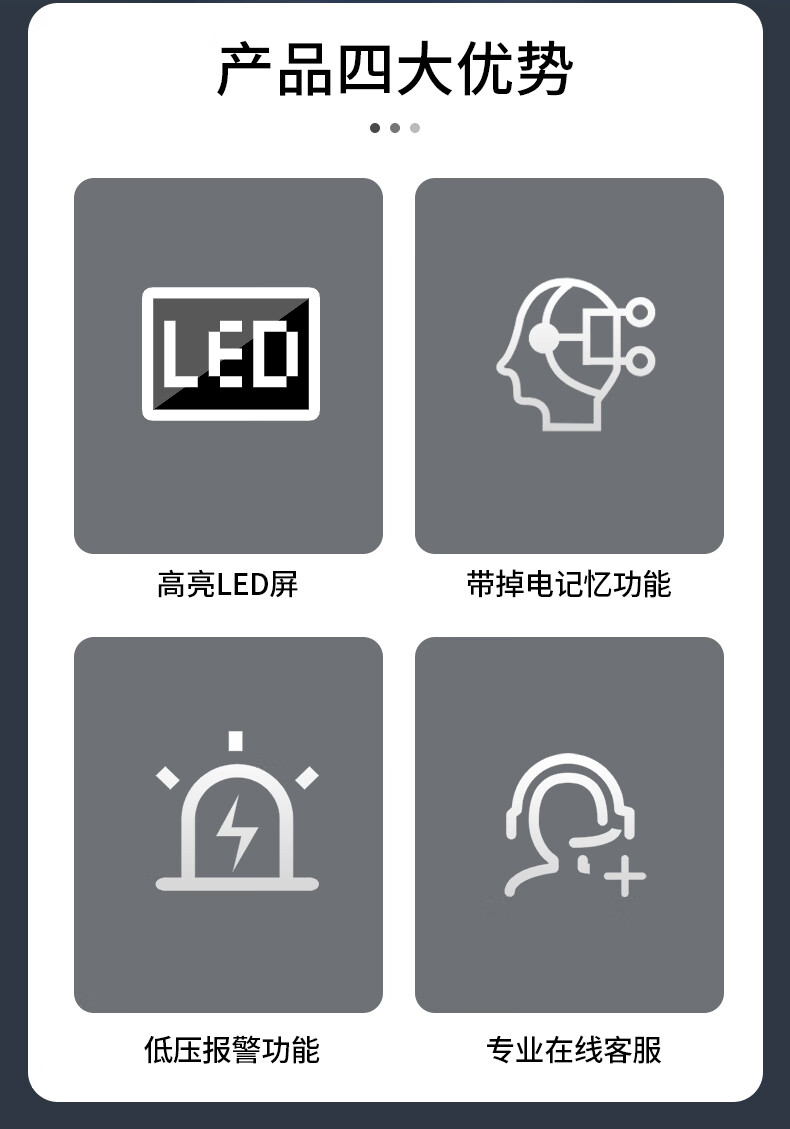 产品四大优势

LED

高亮LED屏

带掉电记忆功能

低压报警功能

专业在线客服