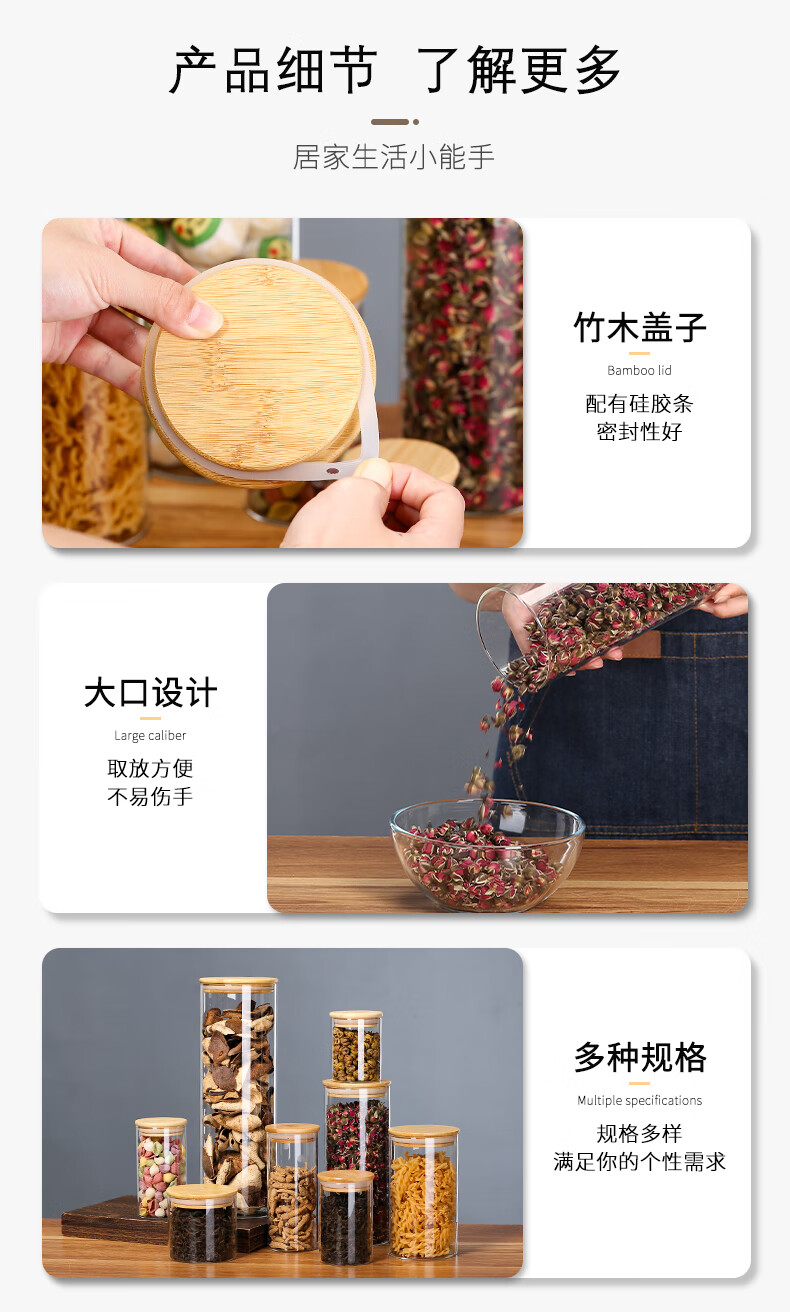 产品细节 了解更多

居家生活小能手

竹木盖子

Bamboo lid

配有硅胶条
密封性好

大口设计

Large caliber

取放方便
不易伤手

多种规格

Multiple specifications

规格多样
满足你的个性需求