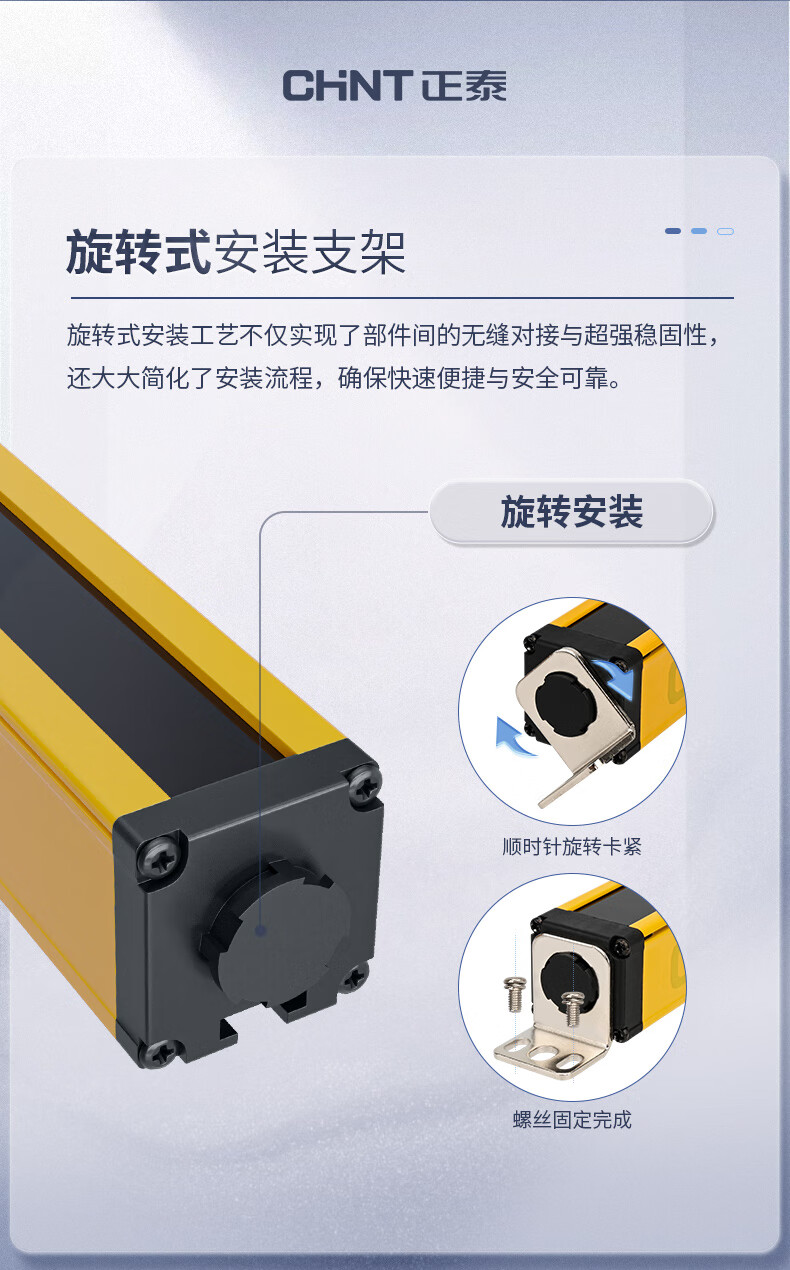 CHNT 正泰

旋转式安装支架

旋转式安装工艺不仅实现了部件间的无缝对接与超强稳固性，还大大简化了安装流程，确保快速便捷与安全可靠。

旋转安装

顺时针旋转卡紧

螺丝固定完成