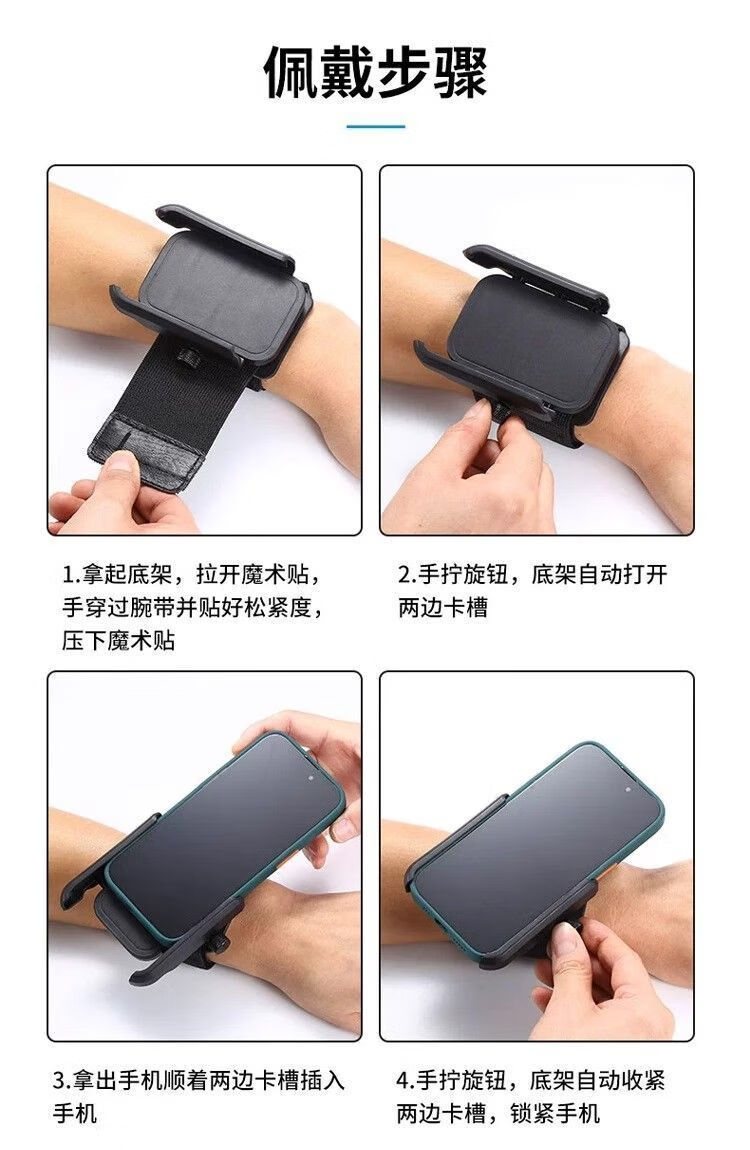 佩戴步骤

1.拿起底架，拉开魔术贴，手穿过腕带并贴好松紧度，压下魔术贴

2.手拧旋钮，底架自动打开两边卡槽

3.拿出手机顺着两边卡槽插入手机

4.手拧旋钮，底架自动收紧两边卡槽，锁紧手机