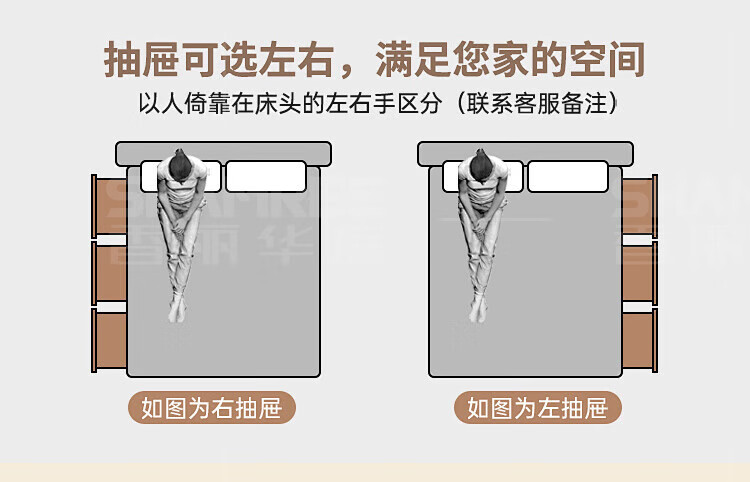 抽屉可选左右，满足您家的空间

以人倚靠在床头的左右手区分（联系客服备注）

如图为右抽屉

如图为左抽屉