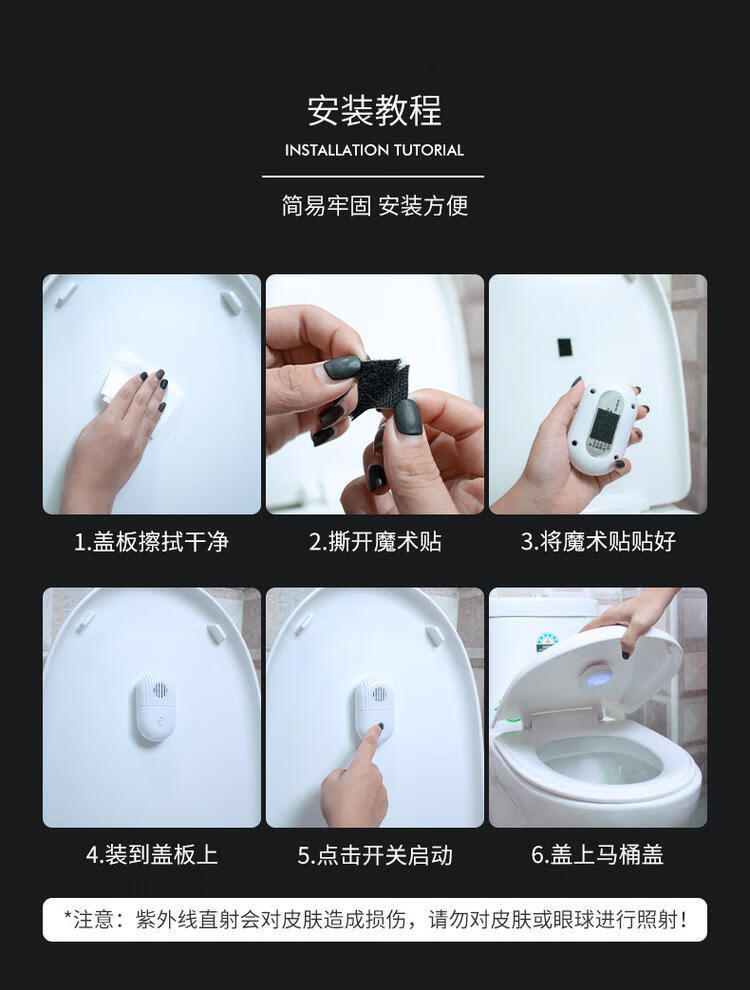 安装教程

INSTALLATION TUTORIAL

简易牢固 安装方便

1.盖板擦拭干净

2.撕开魔术贴

3.将魔术贴贴好

4.装到盖板上

5.点击开关启动

6.盖上马桶盖

*注意：紫外线直射会对皮肤造成损伤，请勿对皮肤或眼球进行照射！