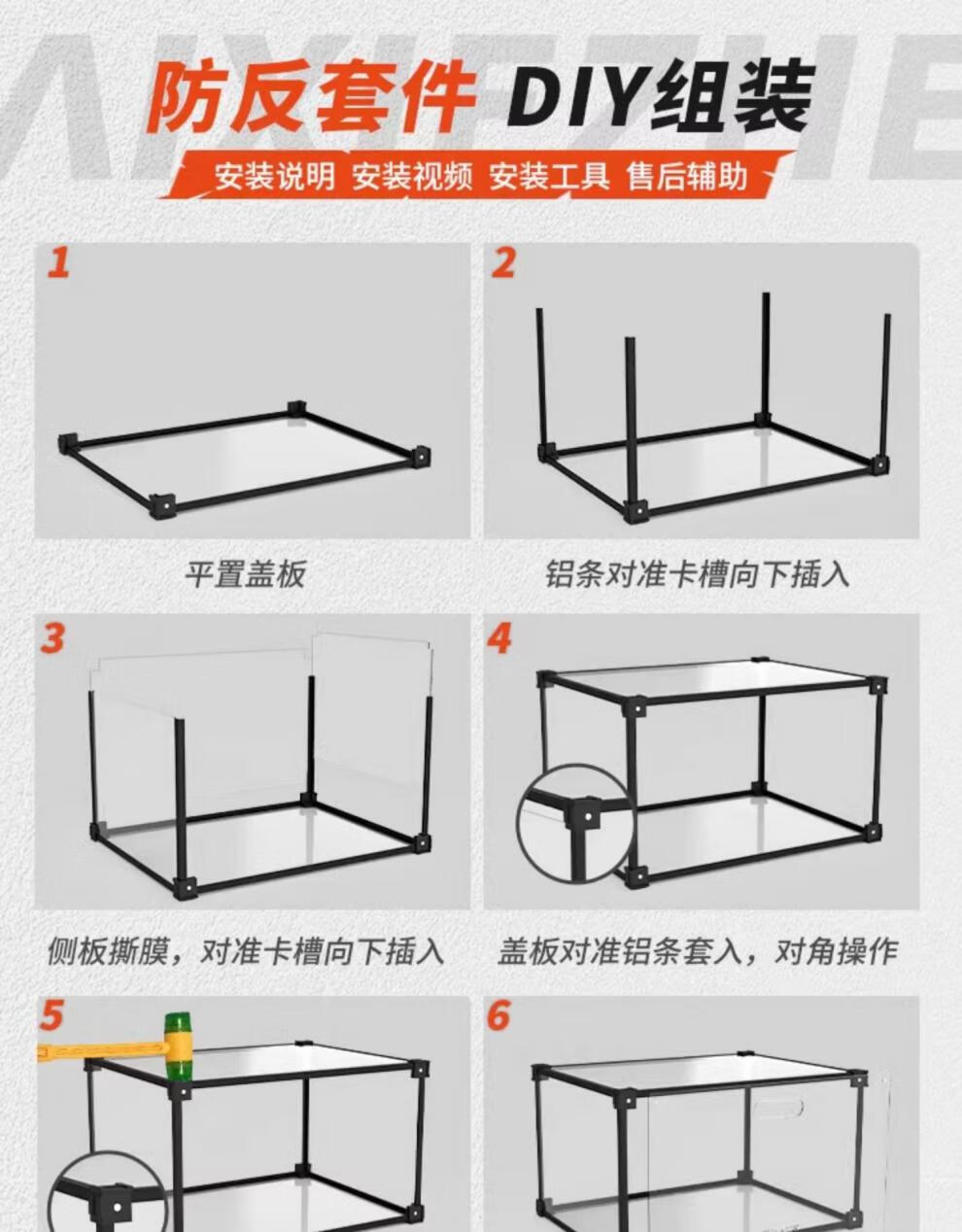 防反套件 DIY组装

安装说明 安装视频 安装工具 售后辅助

1

平置盖板

2

铝条对准卡槽向下插入

3

侧板撕膜，对准卡槽向下插入

4

盖板对准铝条套入，对角操作

5

6