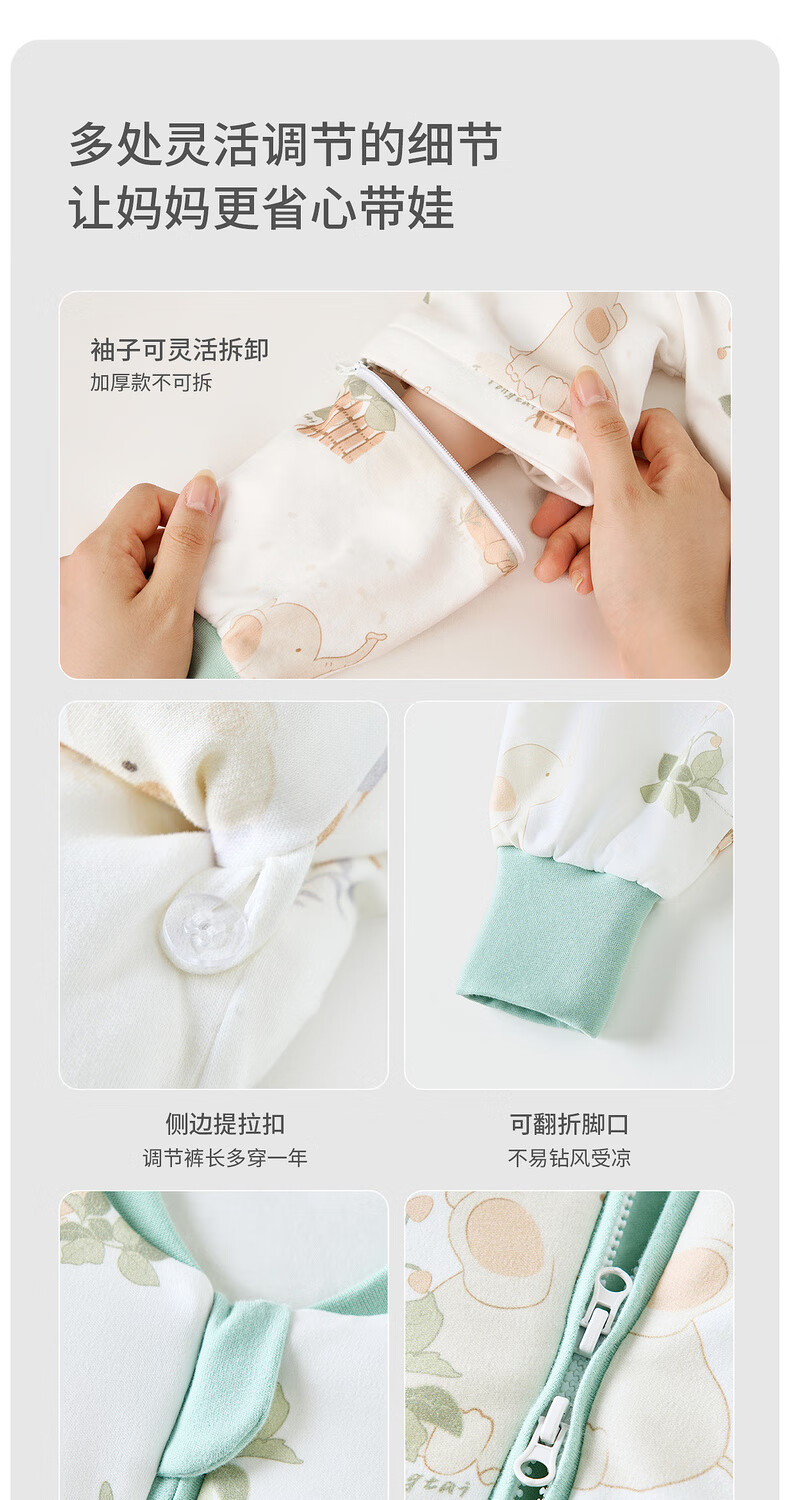 多处灵活调节的细节
让妈妈更省心带娃

袖子可灵活拆卸
加厚款不可拆

侧边提拉扣
调节裤长多穿一年

可翻折脚口
不易钻风受凉