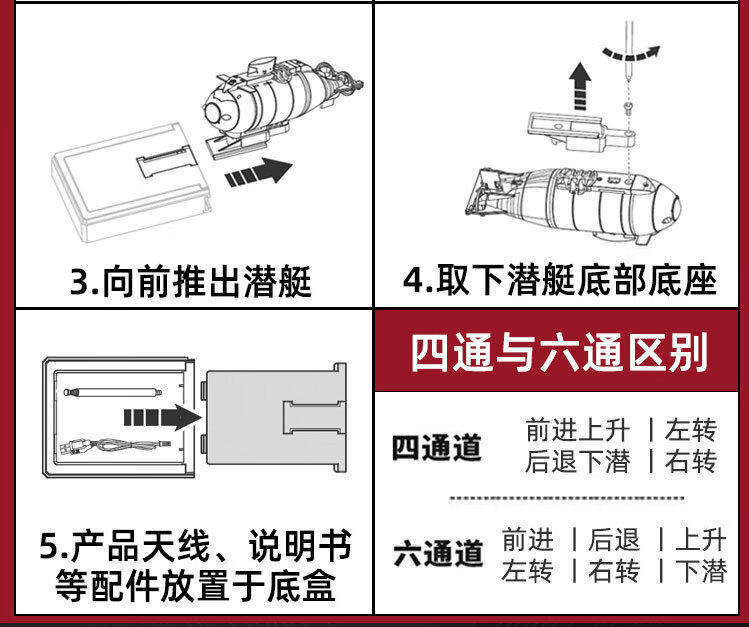 3.向前推出潜艇

4.取下潜艇底部底座

5.产品天线、说明书等配件放置于底盒

四通与六通区别

四通道
前进上升 | 左转
后退下潜 | 右转

六通道
前进 | 后退 | 上升
左转 | 右转 | 下潜