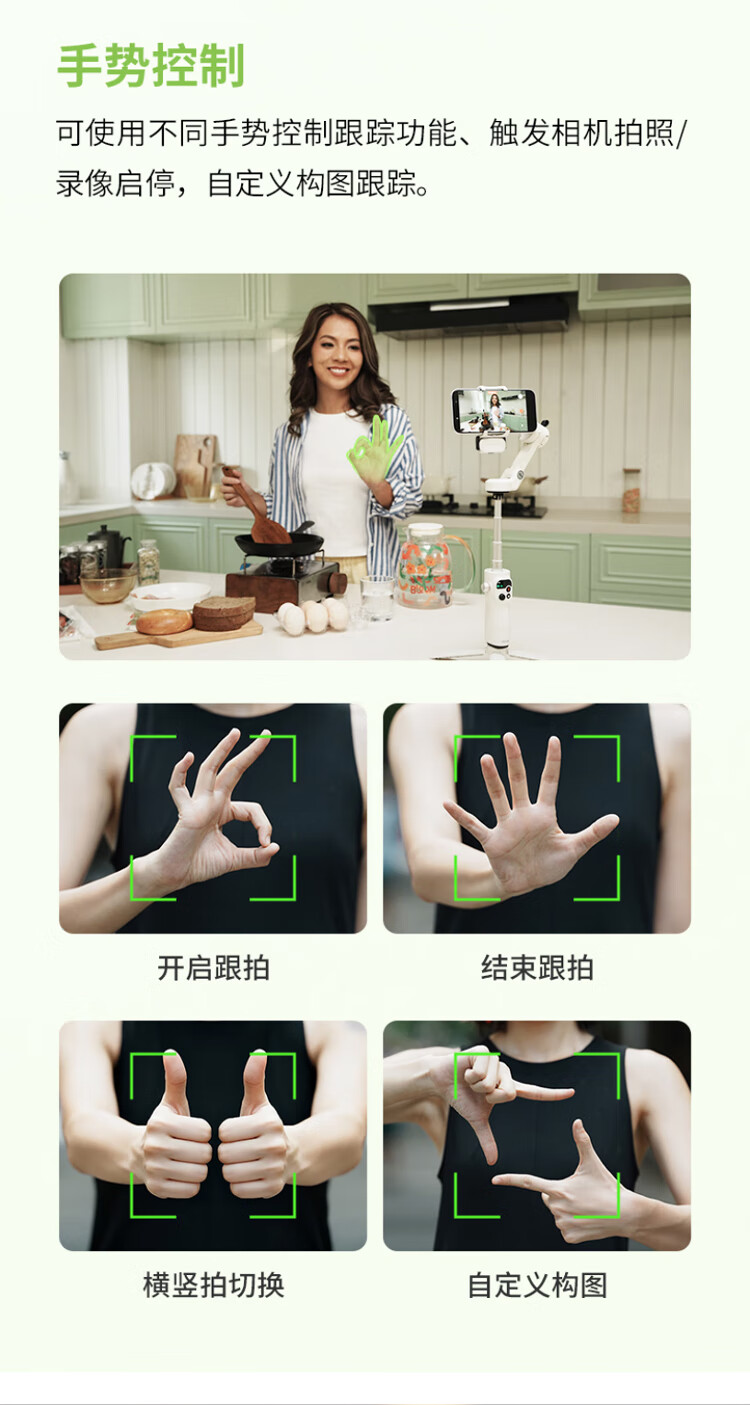 手势控制

可使用不同手势控制跟踪功能、触发相机拍照/录像启停，自定义构图跟踪。

开启跟拍

结束跟拍

横竖拍切换

自定义构图