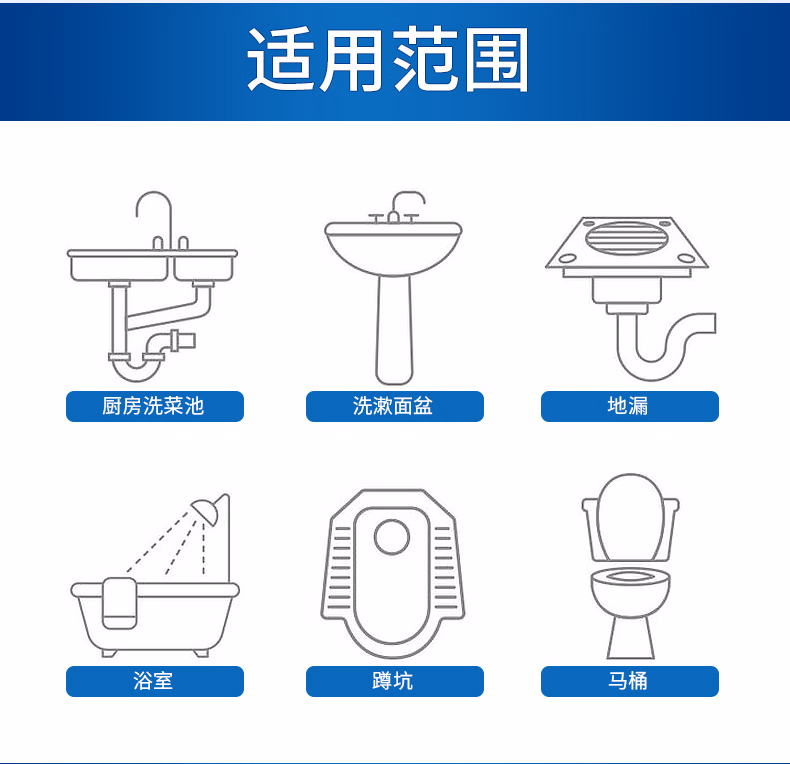 适用范围

厨房洗菜池

洗漱面盆

地漏

浴室

蹲坑

马桶