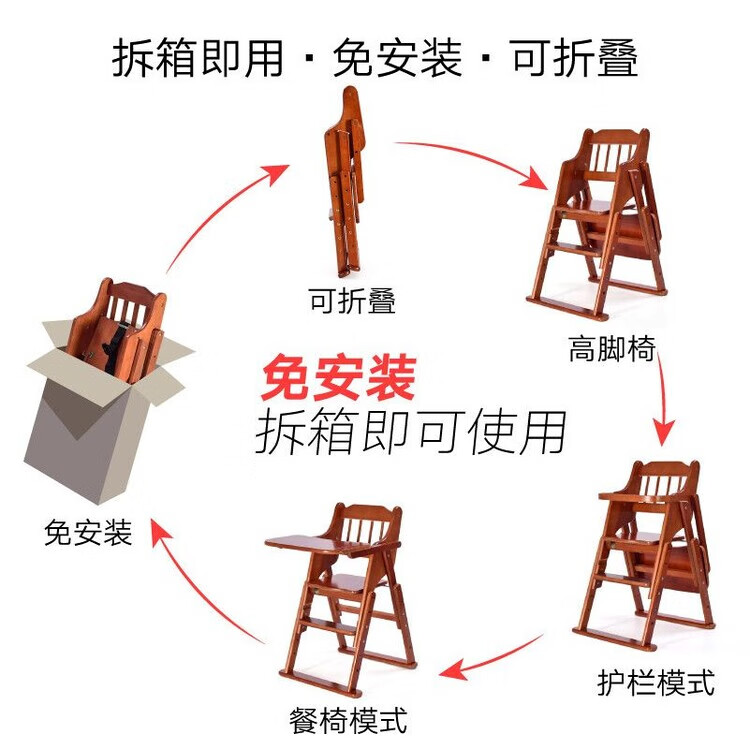 拆箱即用 · 免安装 · 可折叠

可折叠

高脚椅

免安装
拆箱即可使用

免安装

护栏模式

餐椅模式