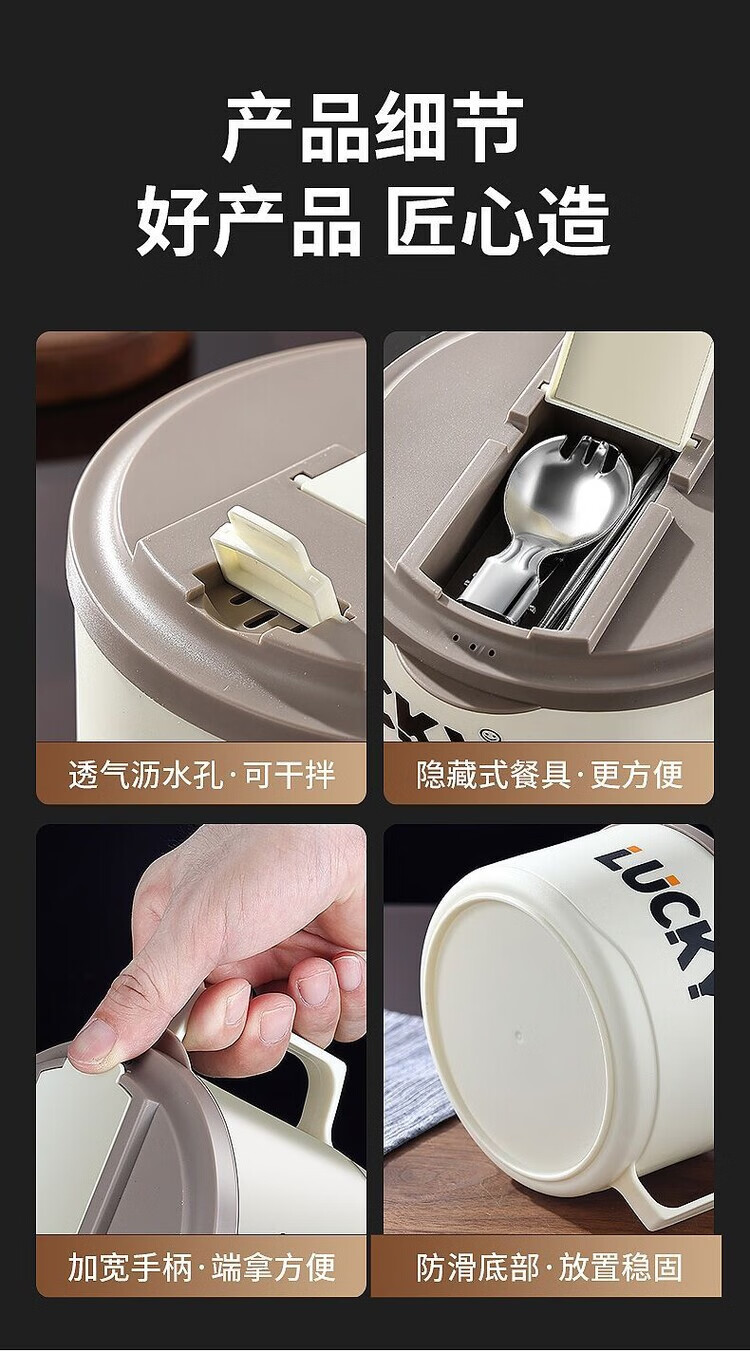 产品细节
好产品 匠心造

透气沥水孔·可干拌

隐藏式餐具·更方便

加宽手柄·端拿方便

LUCKY

防滑底部·放置稳固