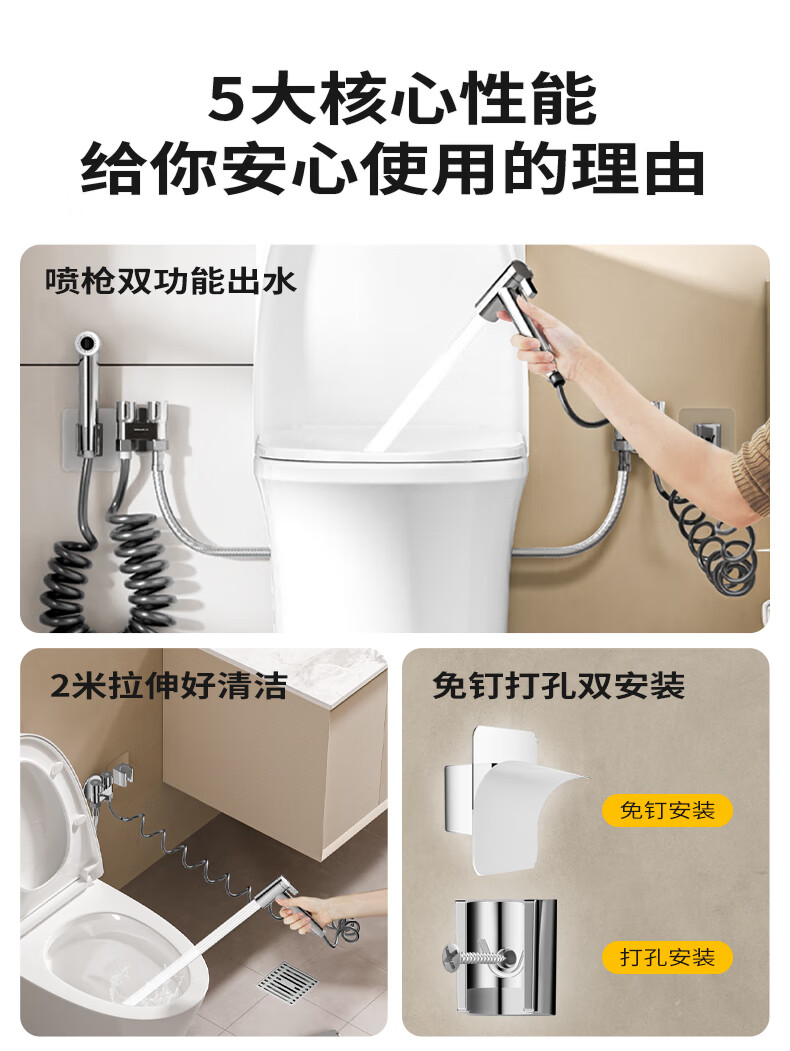 5大核心性能
给你安心使用的理由

喷枪双功能出水

2米拉伸好清洁

免钉打孔双安装

免钉安装

打孔安装