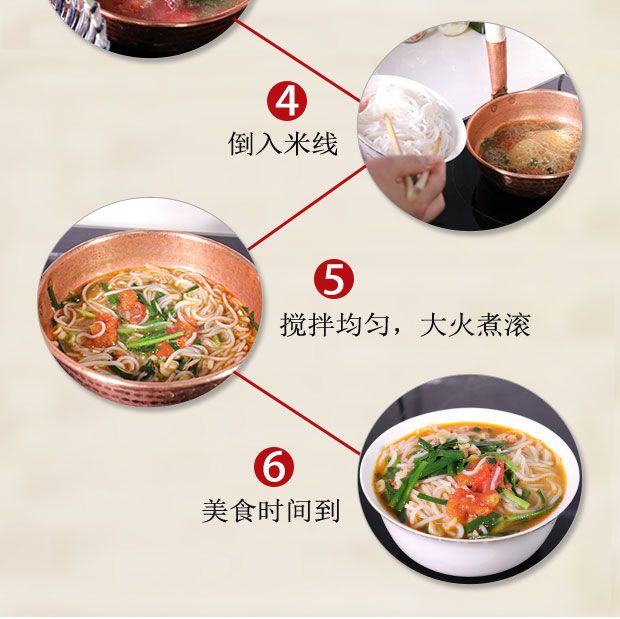 4
倒入米线

5
搅拌均匀，大火煮滚

6
美食时间到