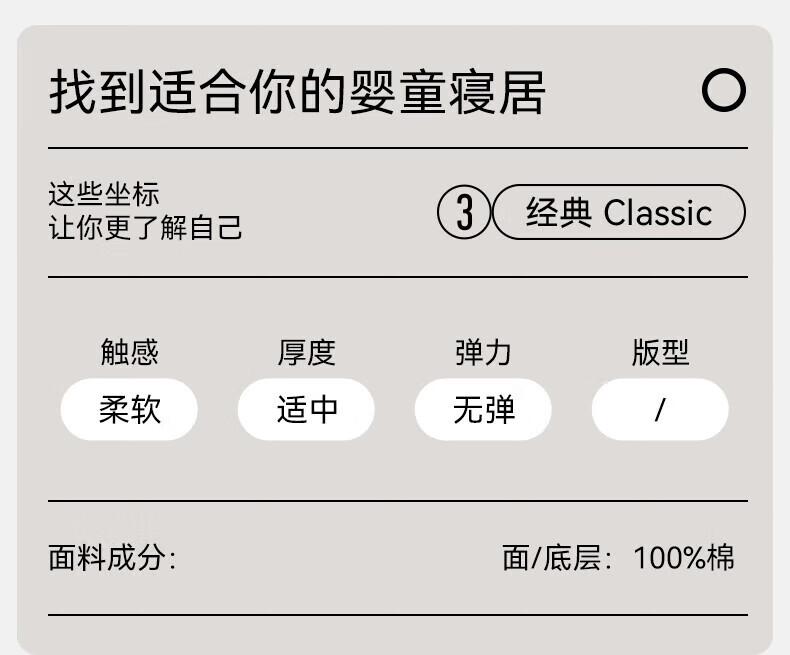 找到适合你的婴童寝居

这些坐标
让你更了解自己

3 经典 Classic

触感
柔软

厚度
适中

弹力
无弹

版型
/

面料成分:

面/底层:100%棉