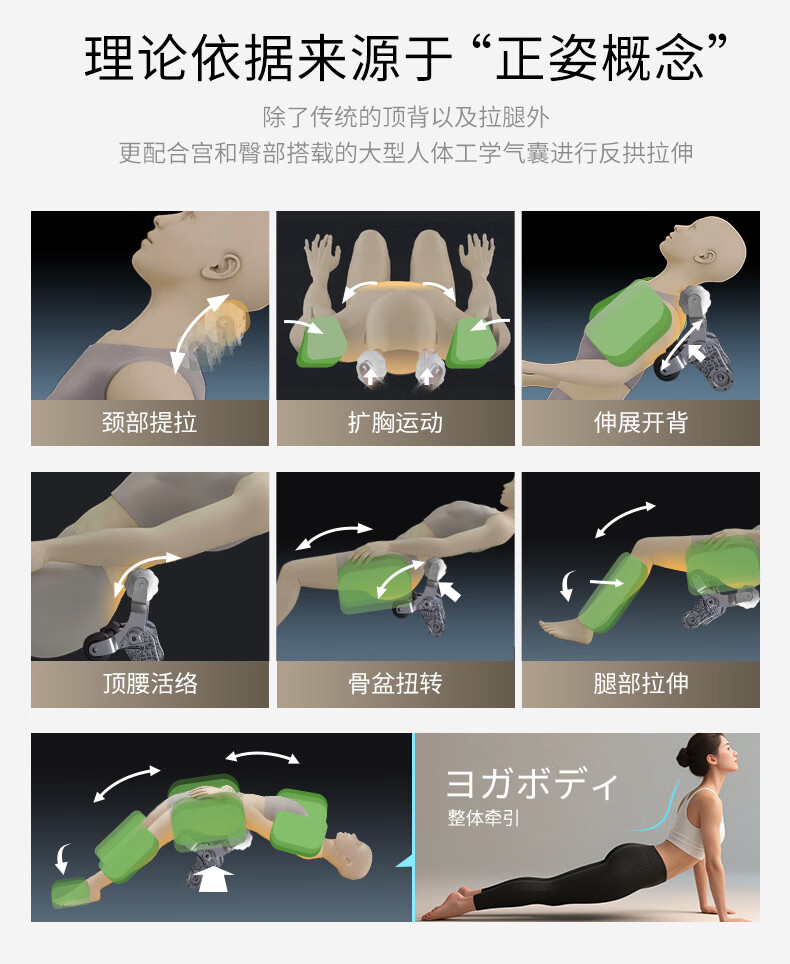 理论依据来源于“正姿概念”

除了传统的顶背以及拉腿外
更配合宫和臀部搭载的大型人体工学气囊进行反拱拉伸

颈部提拉

扩胸运动

伸展开背

顶腰活络

骨盆扭转

腿部拉伸

ヨガボディ
整体牵引