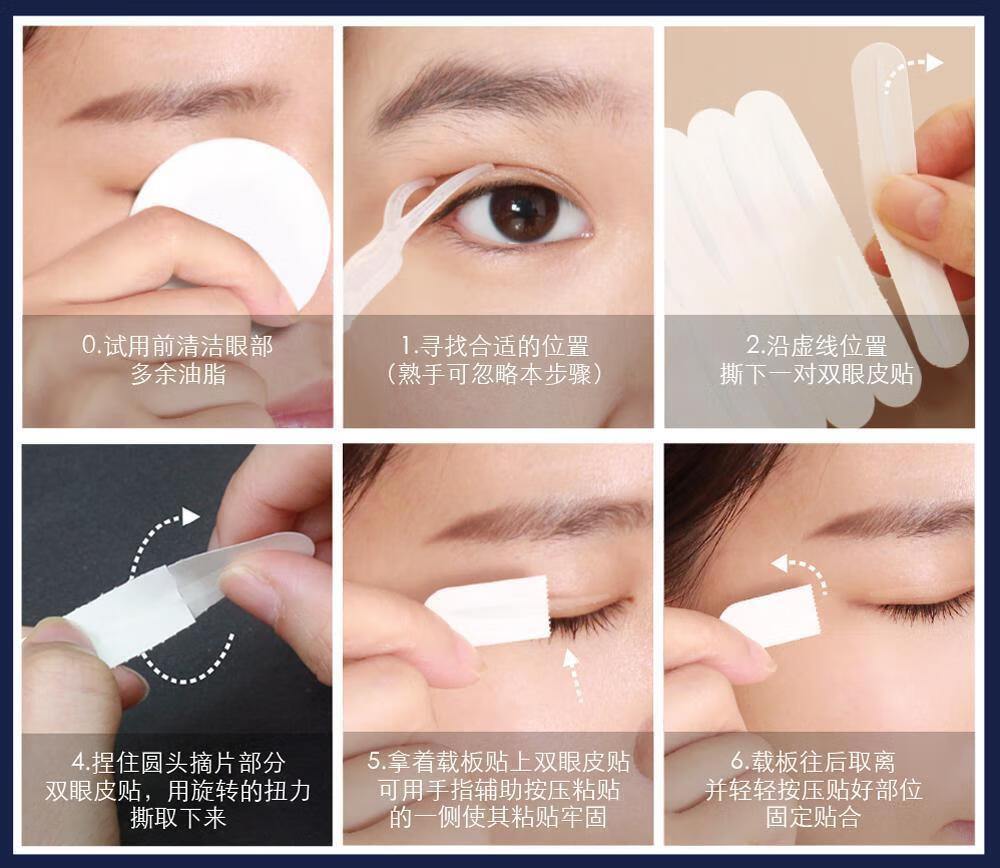 0.试用前清洁眼部
多余油脂

1.寻找合适的位置
（熟手可忽略本步骤）

2.沿虚线位置
撕下一对双眼皮贴

4.捏住圆头摘片部分
双眼皮贴，用旋转的扭力
撕取下来

5.拿着载板贴上双眼皮贴
可用手指辅助按压粘贴
的一侧使其粘贴牢固

6.载板往后取离
并轻轻按压贴好部位
固定贴合