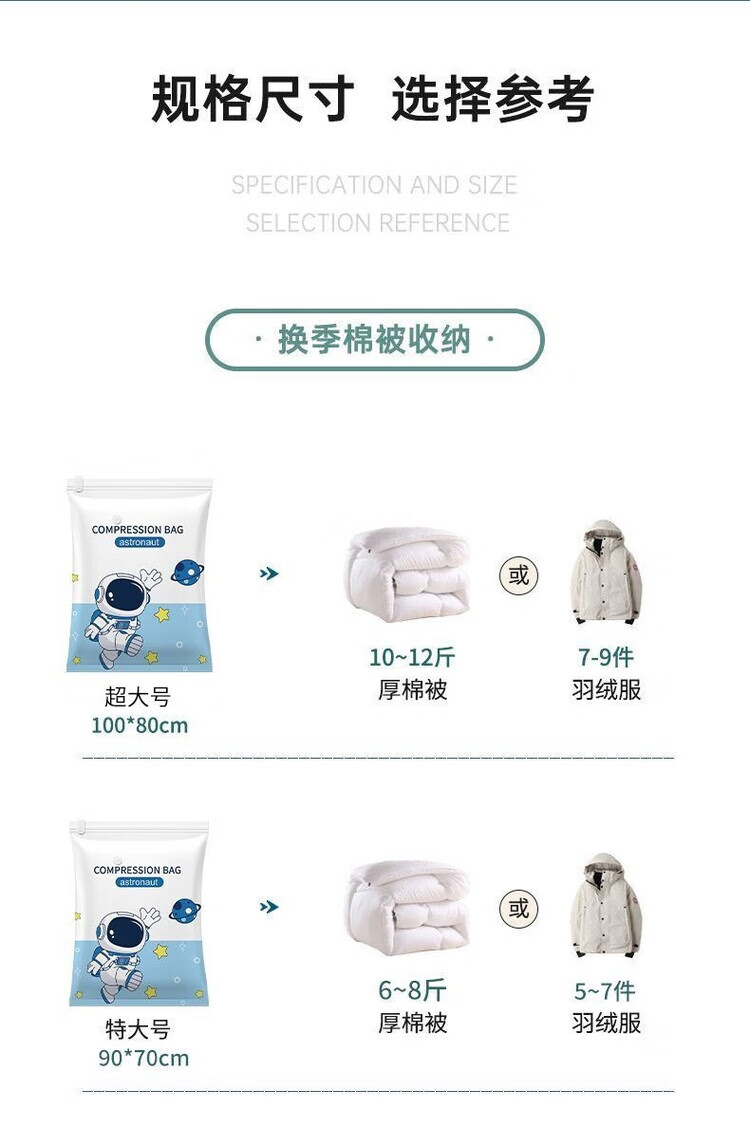 规格尺寸 选择参考

SPECIFICATION AND SIZE
SELECTION REFERENCE

· 换季棉被收纳 ·

COMPRESSION BAG
astronaut

超大号
100*80cm

10~12斤
厚棉被

或

7-9件
羽绒服

COMPRESSION BAG
astronaut

特大号
90*70cm

6~8斤
厚棉被

或

5~7件
羽绒服