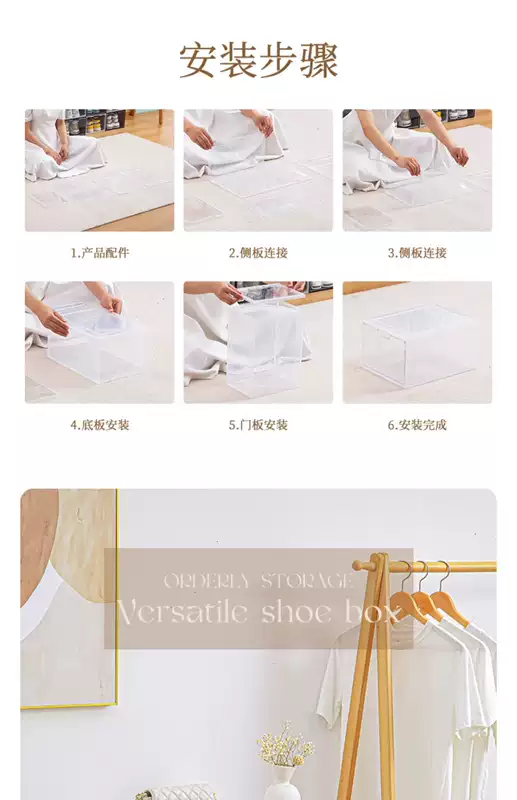 安装步骤

1.产品配件

2.侧板连接

3.侧板连接

4.底板安装

5.门板安装

6.安装完成

ORDERLY STORAGE
Versatile shoe box