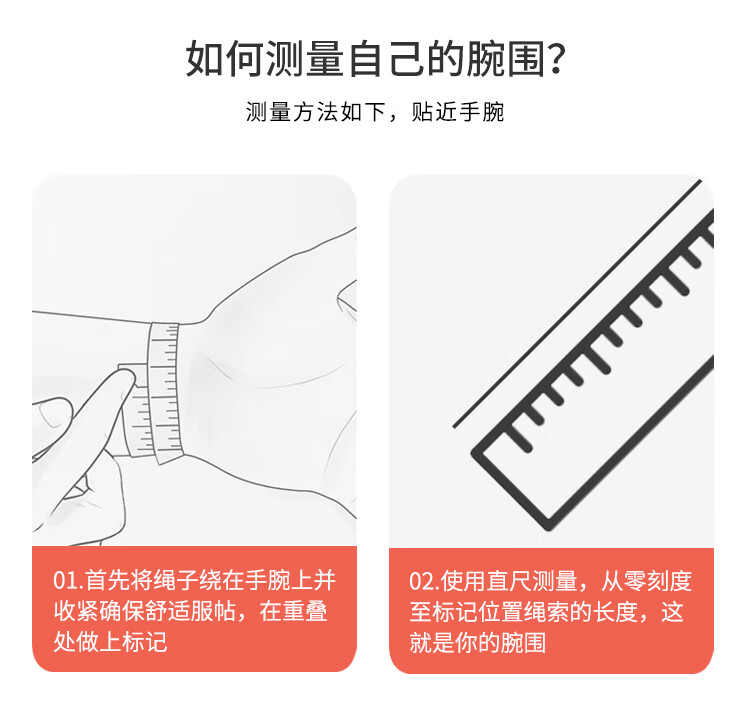 如何测量自己的腕围?

测量方法如下，贴近手腕

01.首先将绳子绕在手腕上并收紧确保舒适服帖，在重叠处做上标记

02.使用直尺测量，从零刻度至标记位置绳索的长度，这就是你的腕围