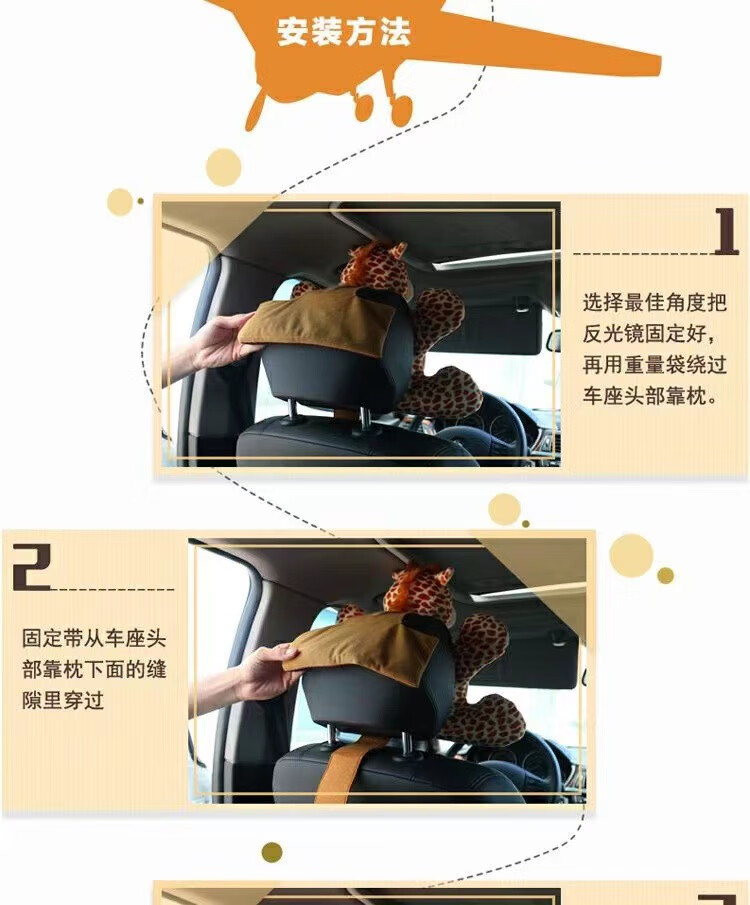 安装方法

1

选择最佳角度把反光镜固定好，再用重量袋绕过车座头部靠枕。

2

固定带从车座头部靠枕下面的缝隙里穿过